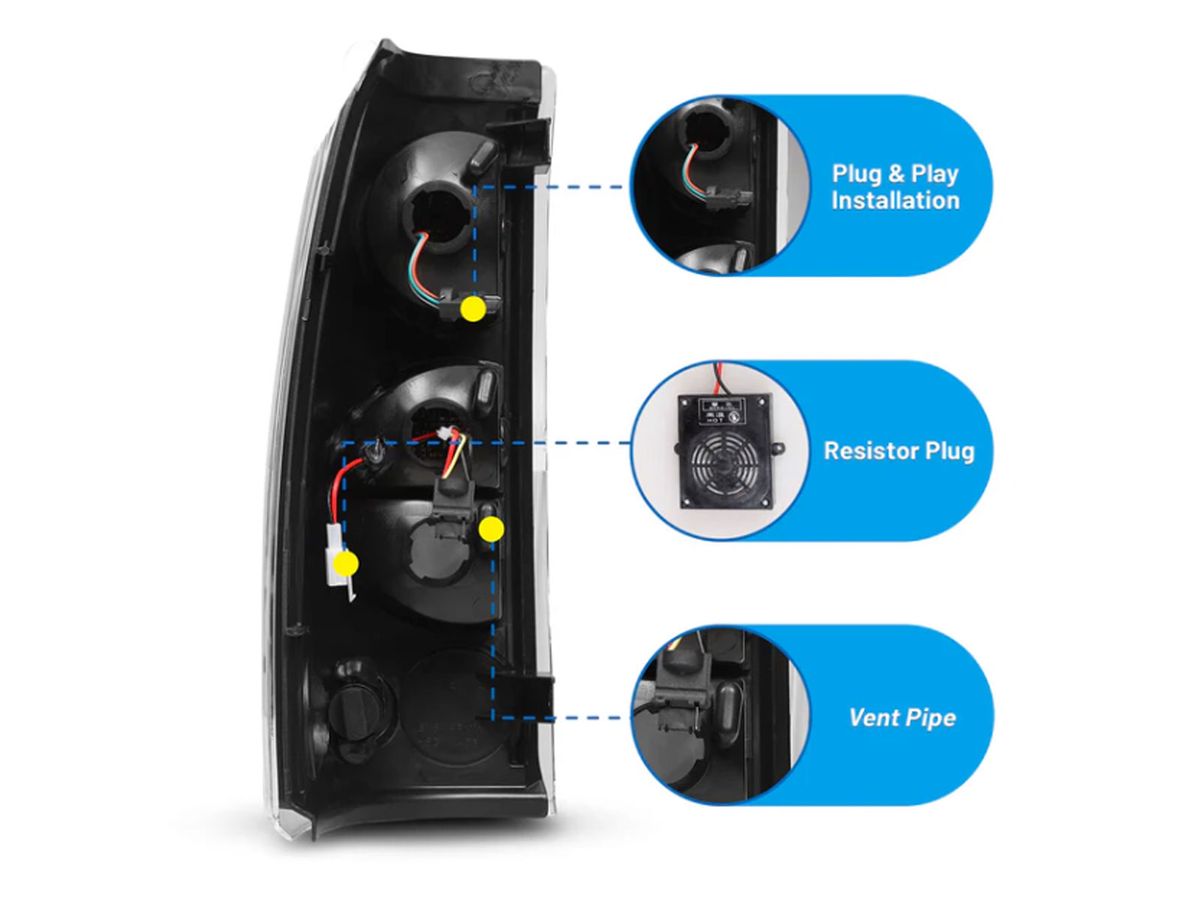 Plug & Play Installation

Resistor Plug

Vent Pipe