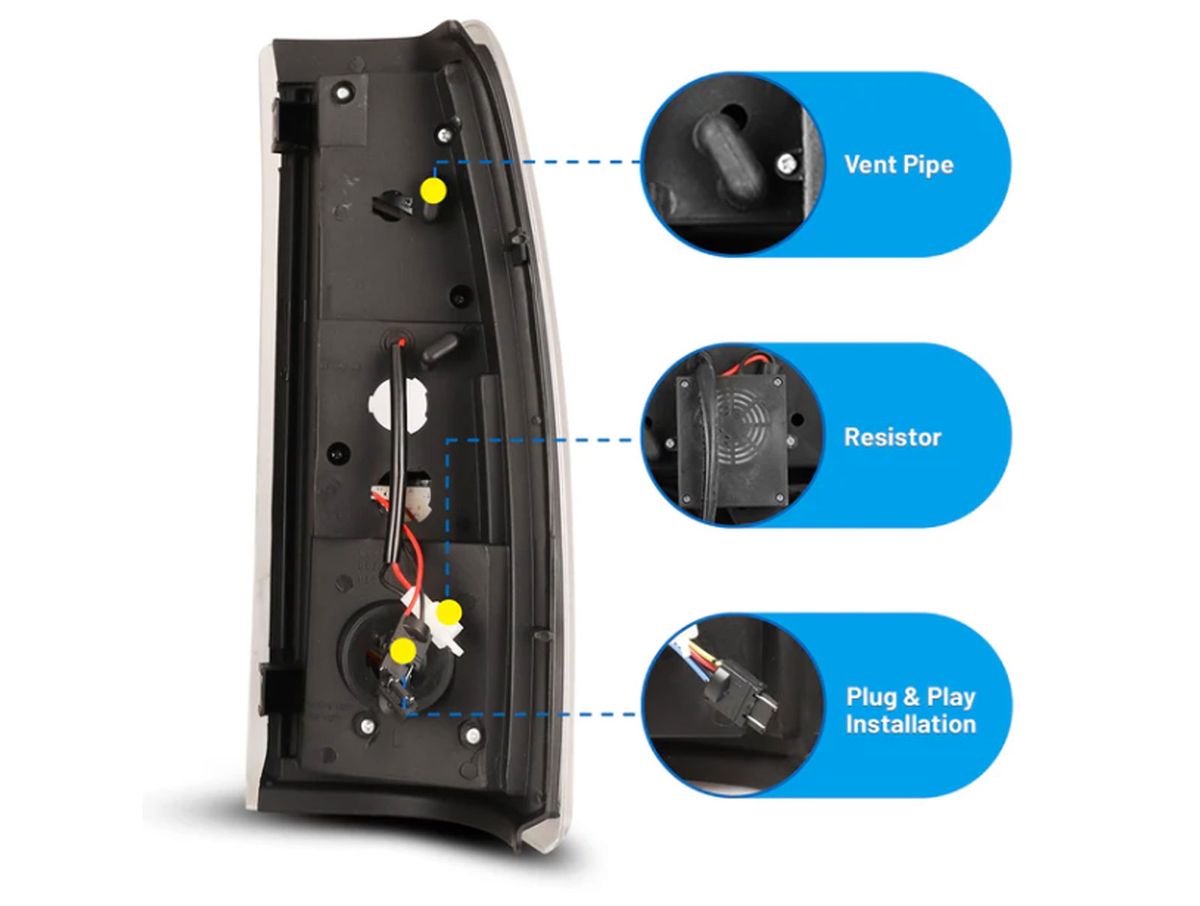 Vent Pipe

Resistor

Plug & Play Installation