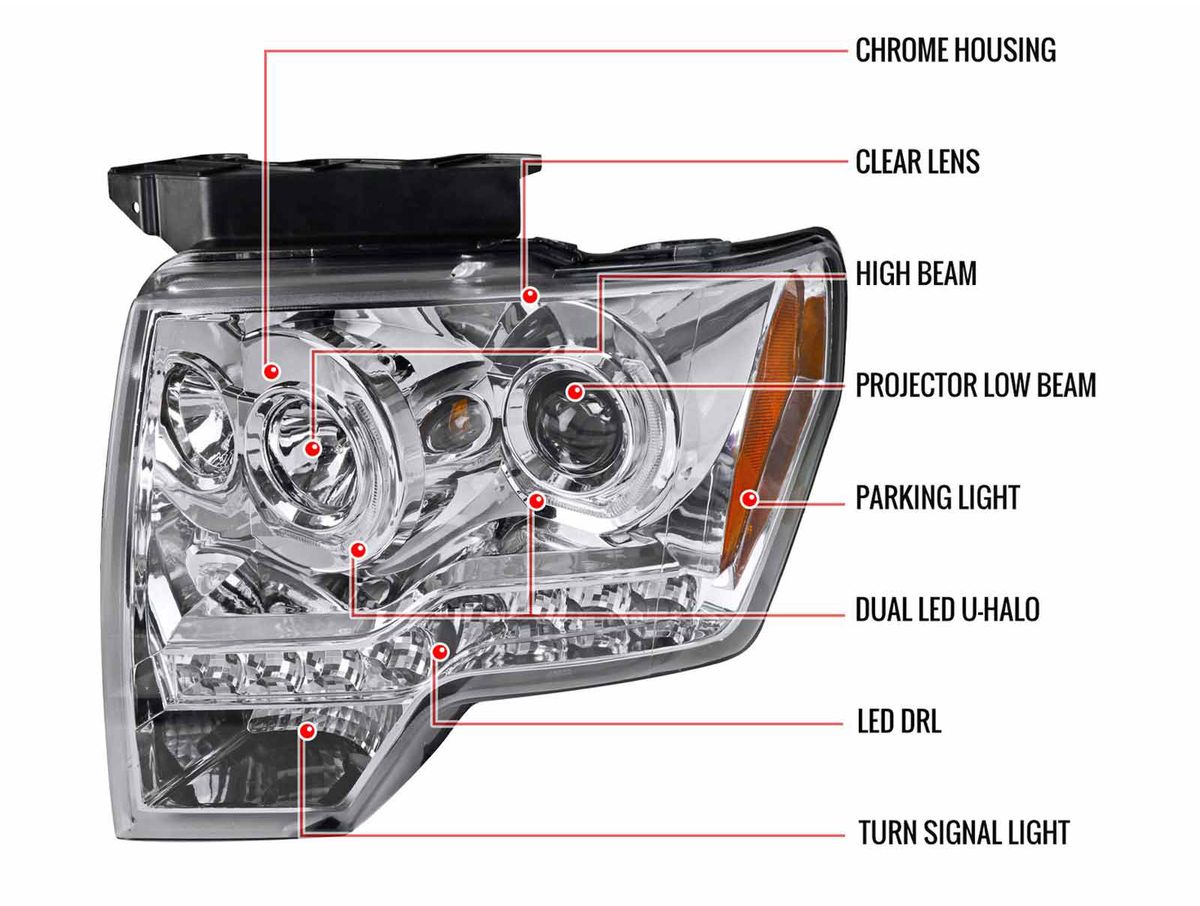 CHROME HOUSING

CLEAR LENS

HIGH BEAM

PROJECTOR LOW BEAM

PARKING LIGHT

DUAL LED U-HALO

LED DRL

TURN SIGNAL LIGHT