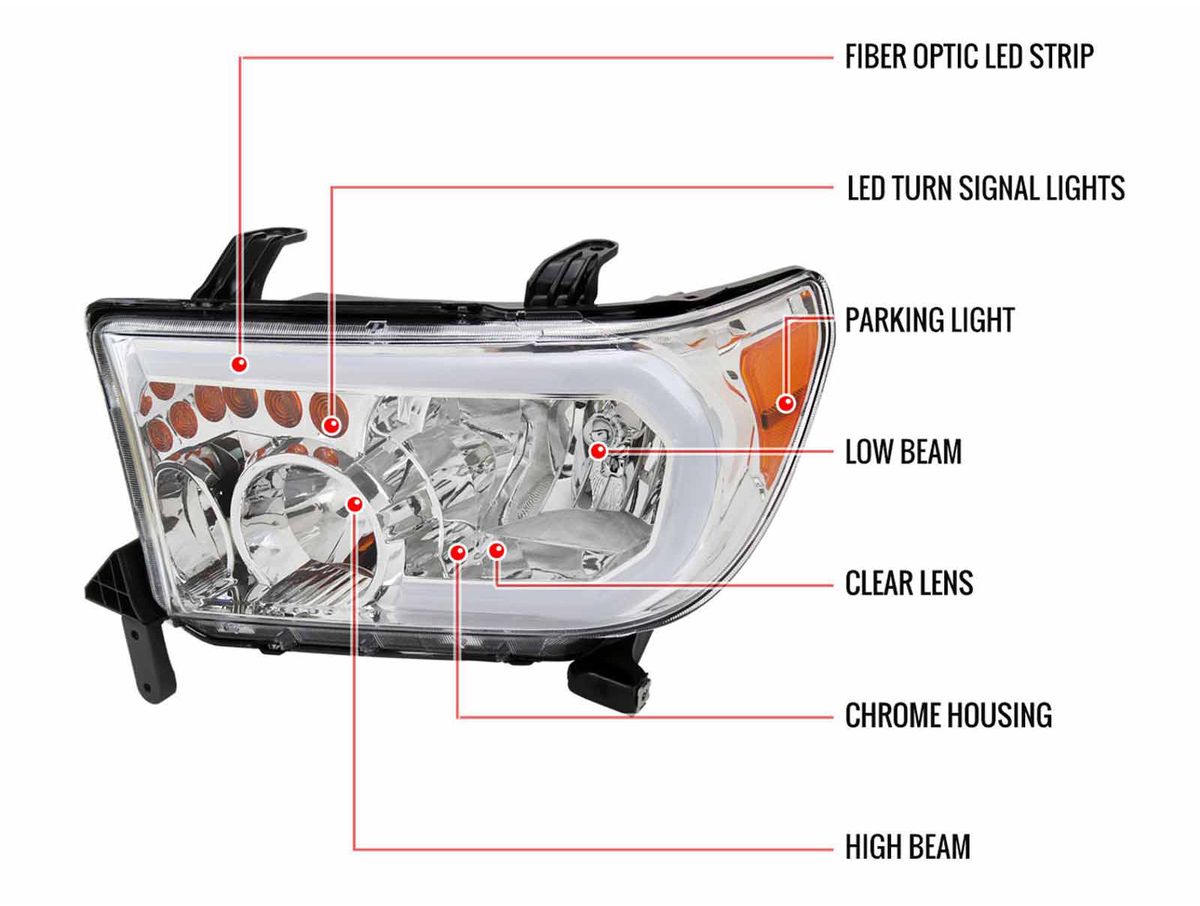 FIBER OPTIC LED STRIP

LED TURN SIGNAL LIGHTS

PARKING LIGHT

LOW BEAM

CLEAR LENS

CHROME HOUSING

HIGH BEAM