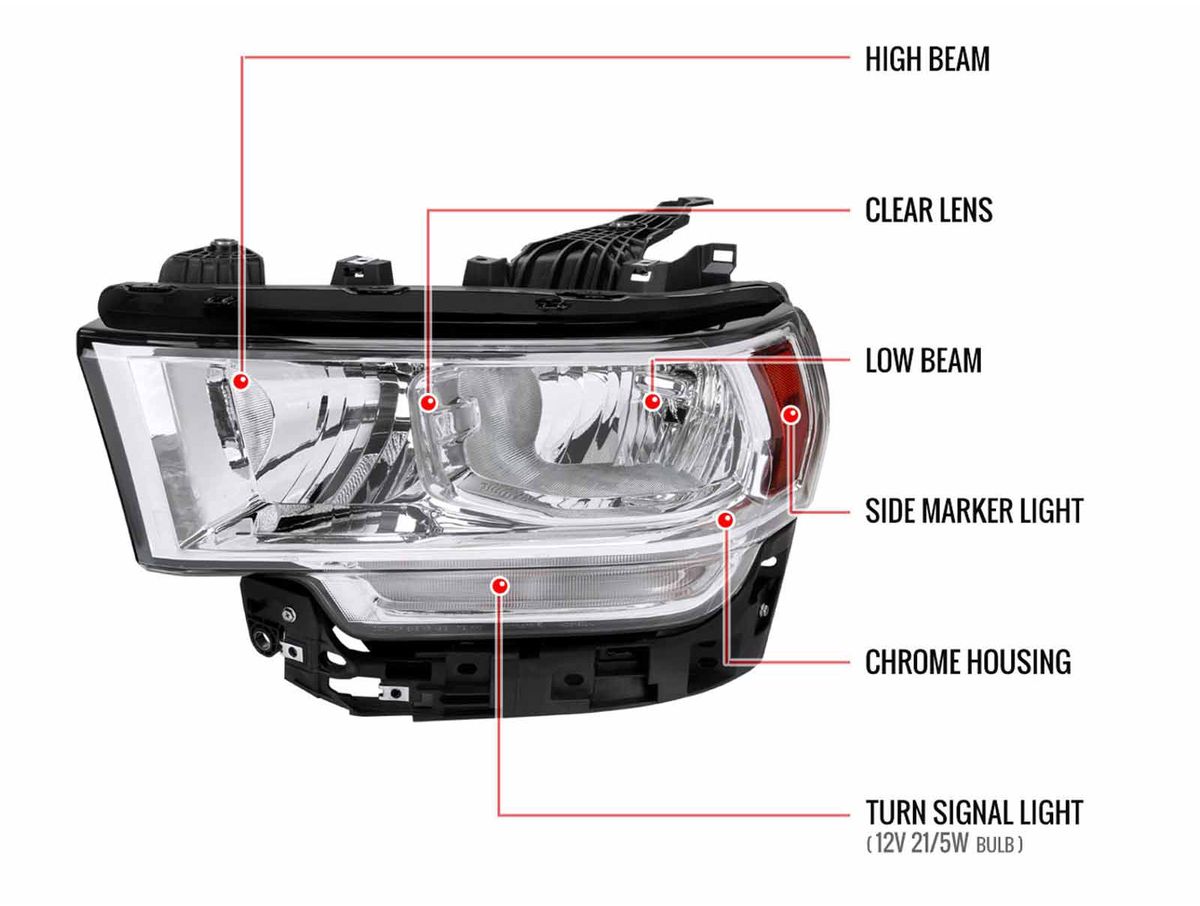 HIGH BEAM

CLEAR LENS

LOW BEAM

SIDE MARKER LIGHT

CHROME HOUSING

TURN SIGNAL LIGHT
(12V 21/5W BULB)