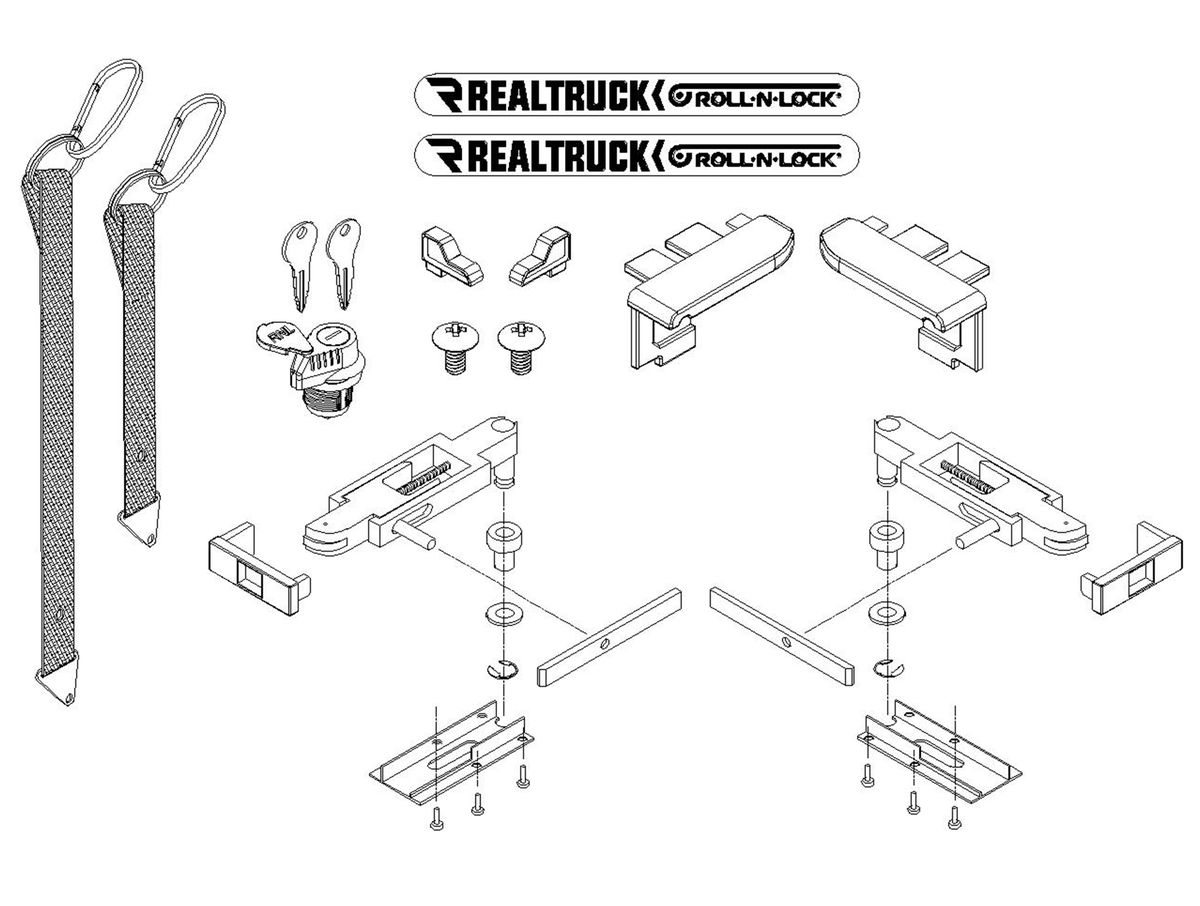 REALTRUCK ROLL·N·LOCK

REALTRUCK ROLL·N·LOCK

RNL