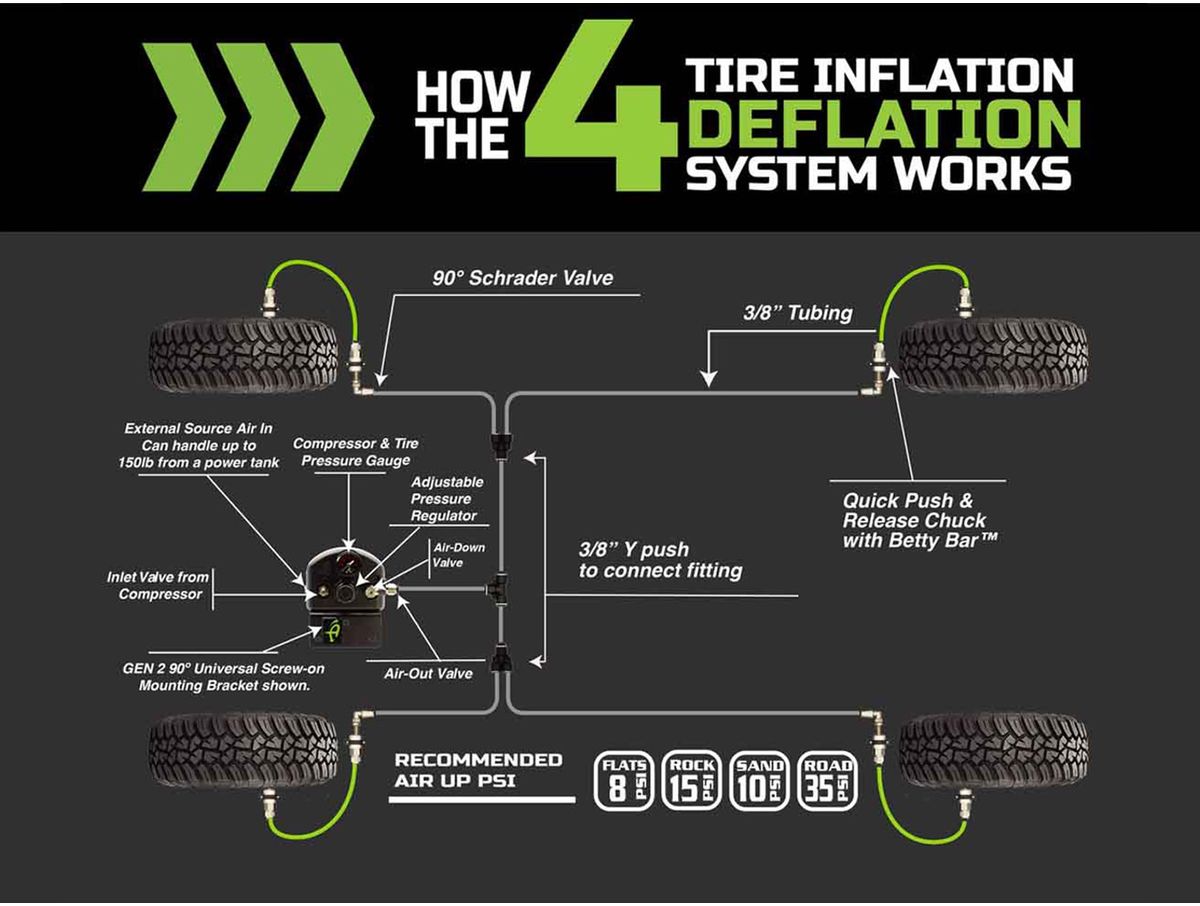 HOW THE 4 TIRE INFLATION DEFLATION SYSTEM WORKS

90° Schrader Valve

3/8" Tubing

External Source Air In Can handle up to 150lb from a power tank

Compressor & Tire Pressure Gauge

Adjustable Pressure Regulator

Air-Down Valve

Inlet Valve from Compressor

3/8" Y push to connect fitting

Quick Push & Release Chuck with Betty Bar™

GEN 2 90° Universal Screw-on Mounting Bracket shown.

Air-Out Valve

RECOMMENDED AIR UP PSI

FLATS 8 PSI

ROCK 15 PSI

SAND 10 PSI

ROAD 35 PSI