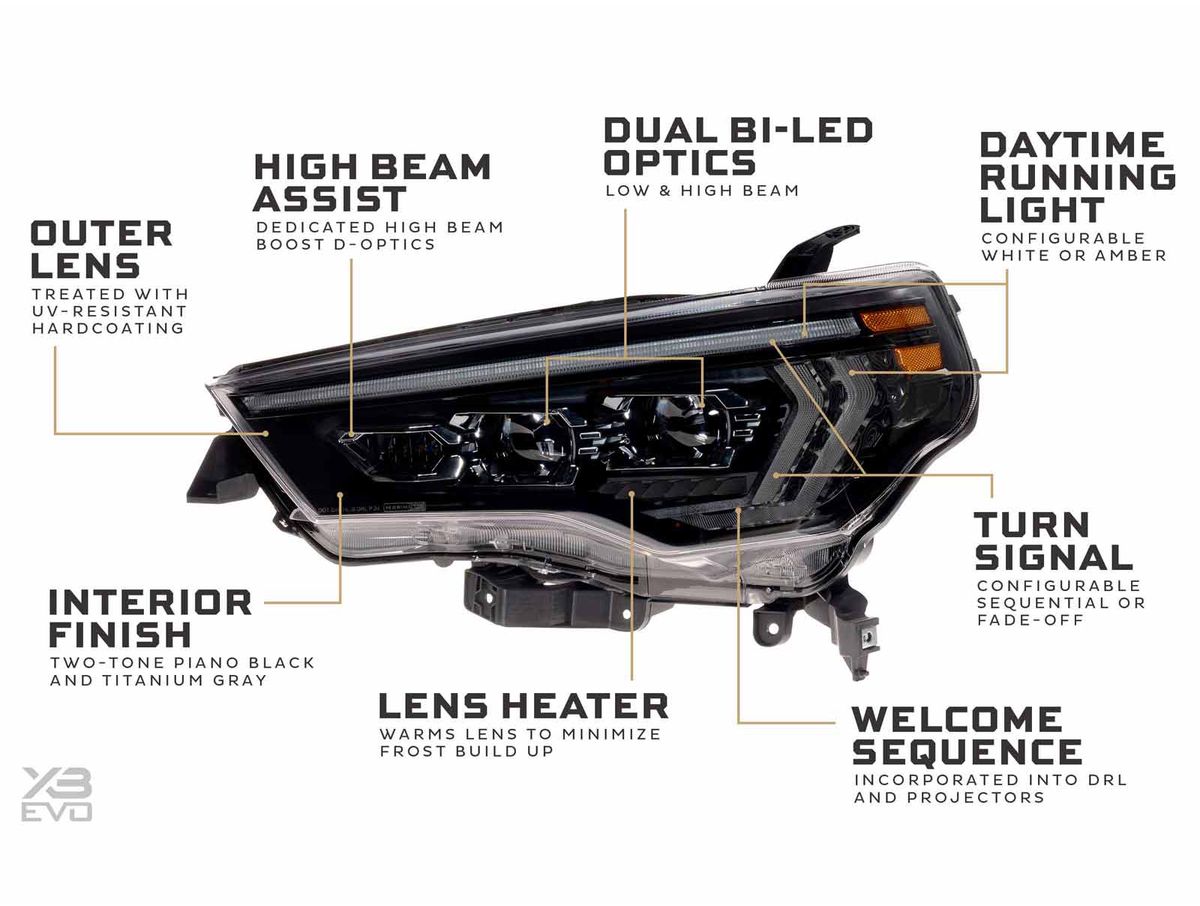 OUTER LENS
TREATED WITH UV-RESISTANT HARDCOATING

HIGH BEAM ASSIST
DEDICATED HIGH BEAM BOOST D-OPTICS

DUAL BI-LED OPTICS
LOW & HIGH BEAM

DAYTIME RUNNING LIGHT
CONFIGURABLE WHITE OR AMBER

TURN SIGNAL
CONFIGURABLE SEQUENTIAL OR FADE-OFF

INTERIOR FINISH
TWO-TONE PIANO BLACK AND TITANIUM GRAY

LENS HEATER
WARMS LENS TO MINIMIZE FROST BUILD UP

WELCOME SEQUENCE
INCORPORATED INTO DRL AND PROJECTORS

X3 EVO