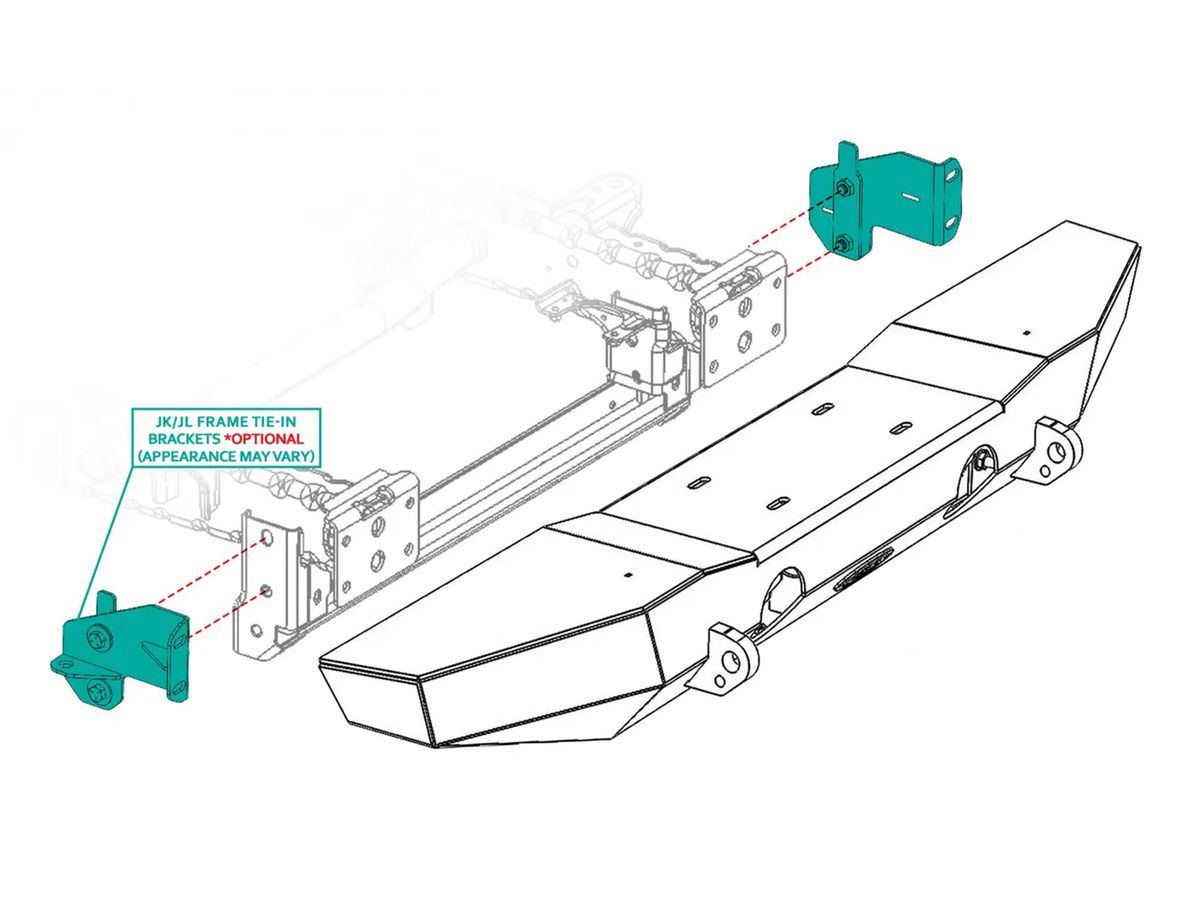 JK/JL FRAME TIE-IN BRACKETS *OPTIONAL (APPEARANCE MAY VARY)