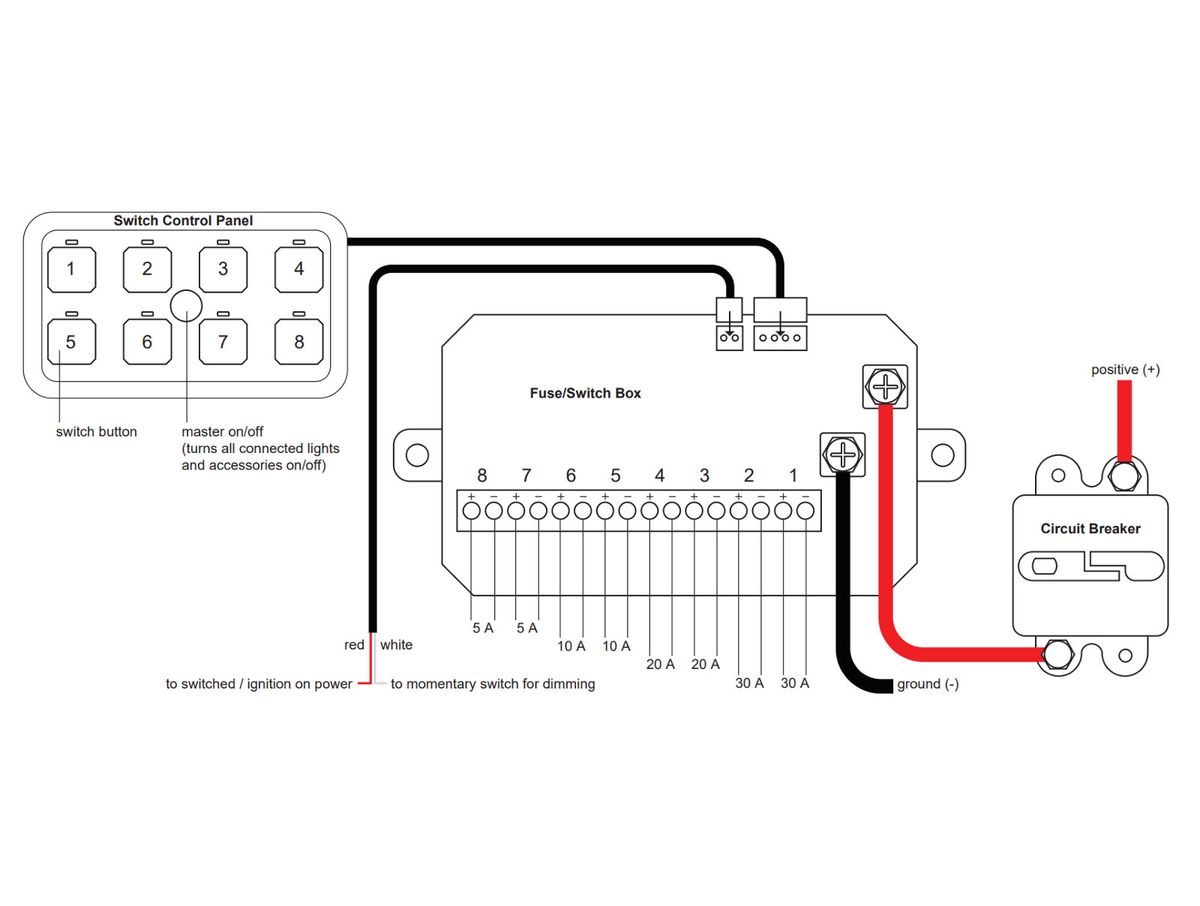 Switch Control Panel

1 2 3 4
5 6 7 8

switch button

master on/off
(turns all connected lights and accessories on/off)

Fuse/Switch Box

8 7 6 5 4 3 2 1

+ − + − + − + − + − + − + − + −

5 A 5 A 10 A 10 A 20 A 20 A 30 A 30 A

red white

to switched / ignition on power

to momentary switch for dimming

ground (-)

positive (+)

Circuit Breaker