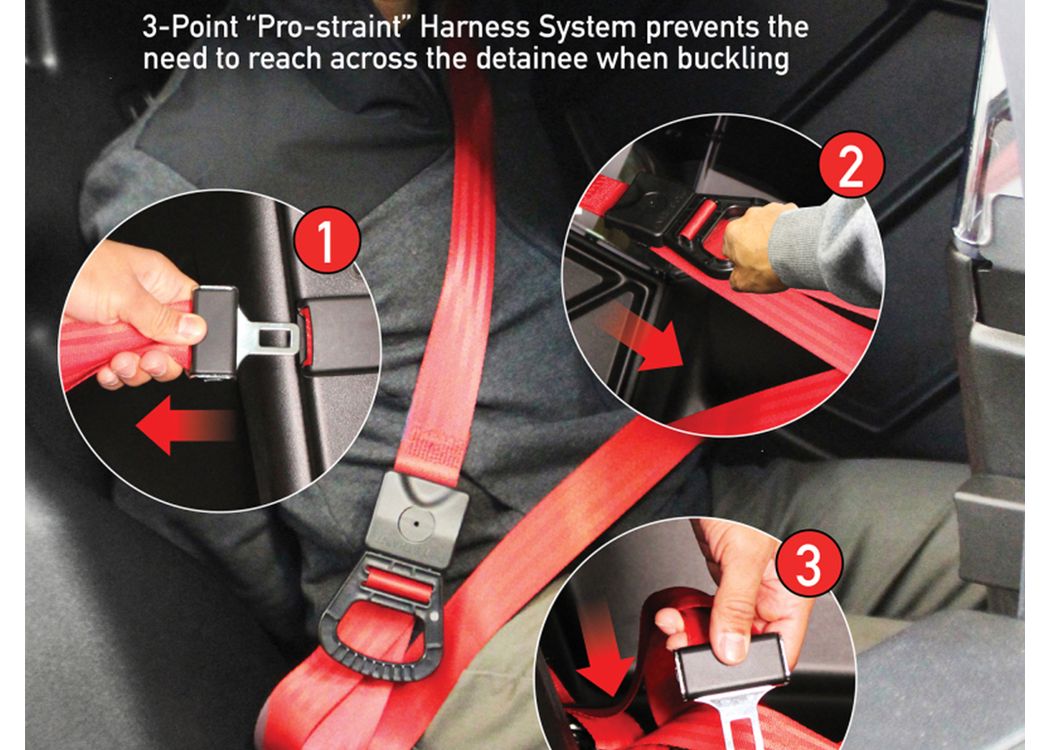 3-Point "Pro-straint" Harness System prevents the need to reach across the detainee when buckling

1

2

3