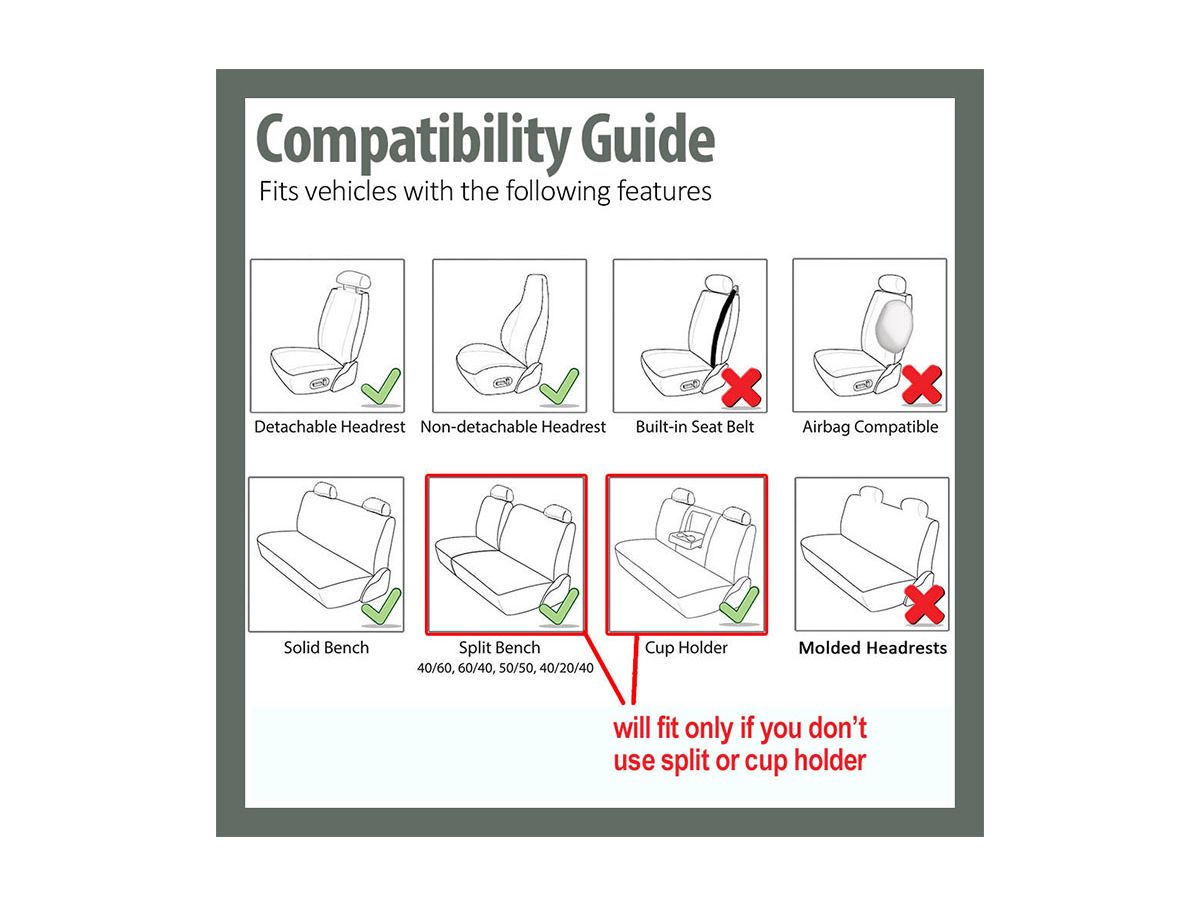 Compatibility Guide
Fits vehicles with the following features

Detachable Headrest
Non-detachable Headrest
Built-in Seat Belt
Airbag Compatible

Solid Bench
Split Bench
40/60, 60/40, 50/50, 40/20/40
Cup Holder
Molded Headrests

will fit only if you don't use split or cup holder