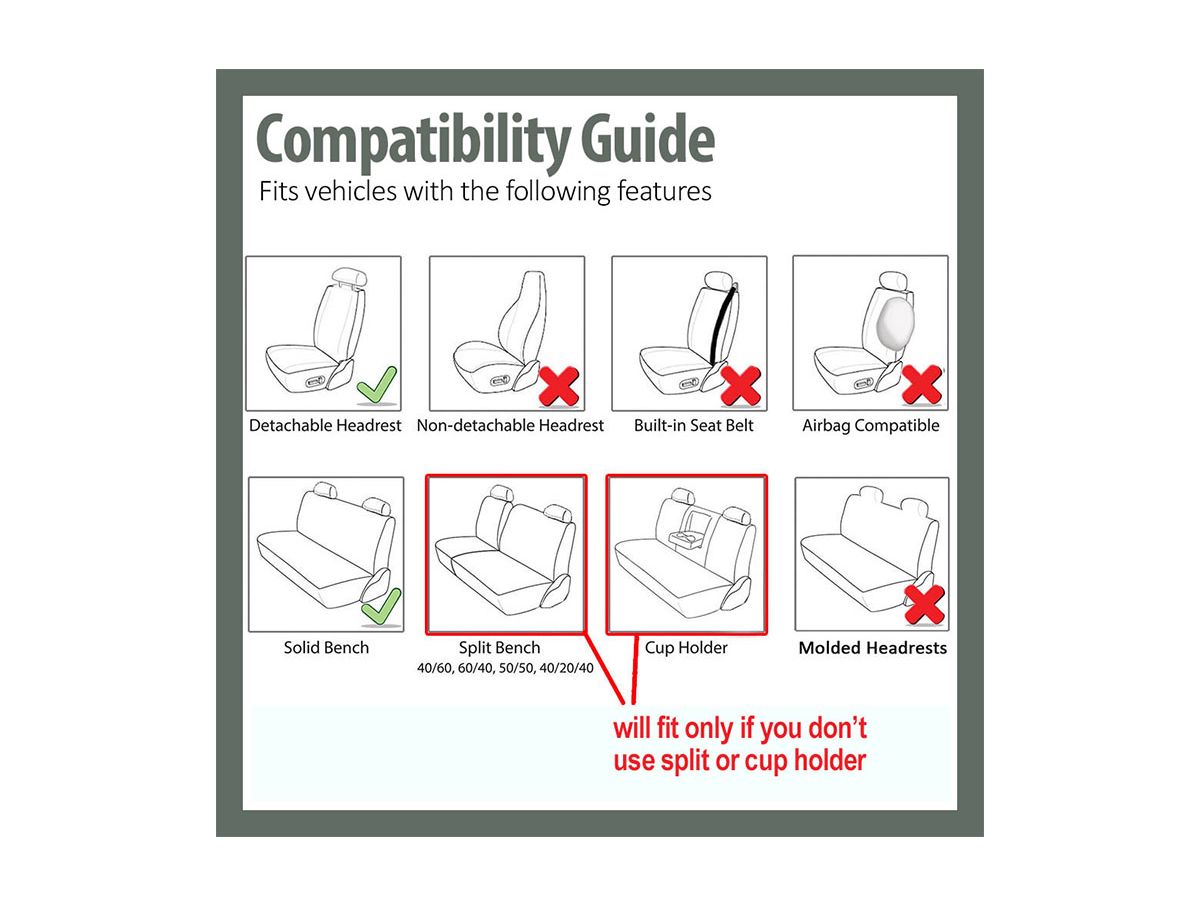 Compatibility Guide
Fits vehicles with the following features

Detachable Headrest
Non-detachable Headrest
Built-in Seat Belt
Airbag Compatible

Solid Bench
Split Bench
40/60, 60/40, 50/50, 40/20/40
Cup Holder
Molded Headrests

will fit only if you don't use split or cup holder