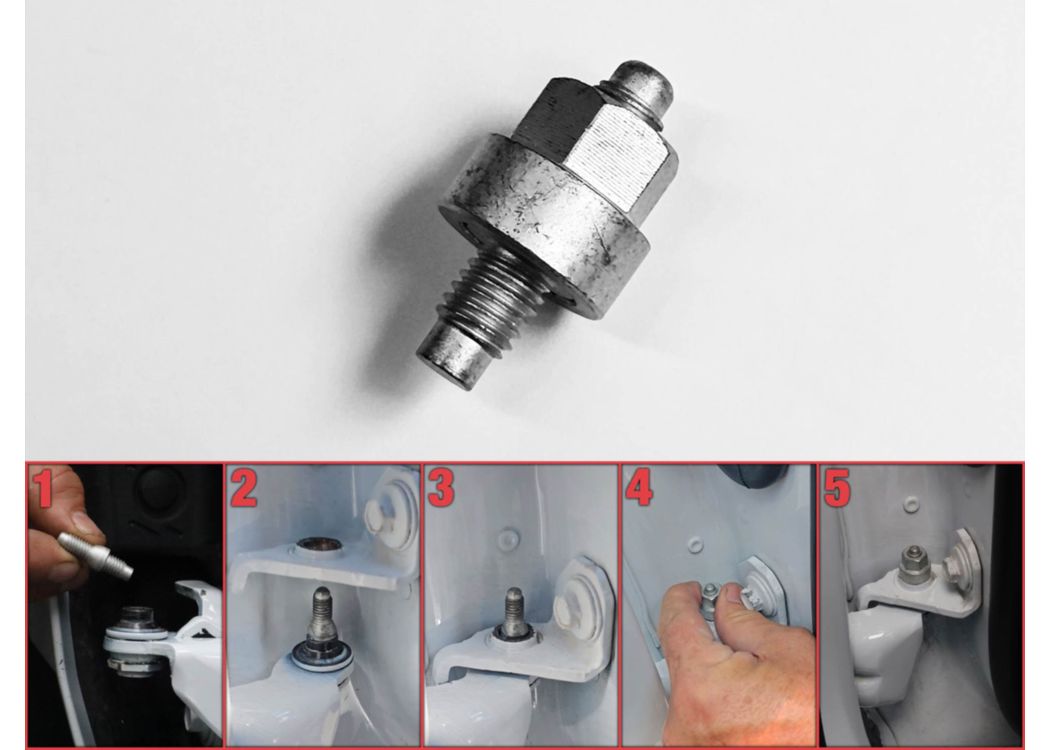 1 2 3 4 5