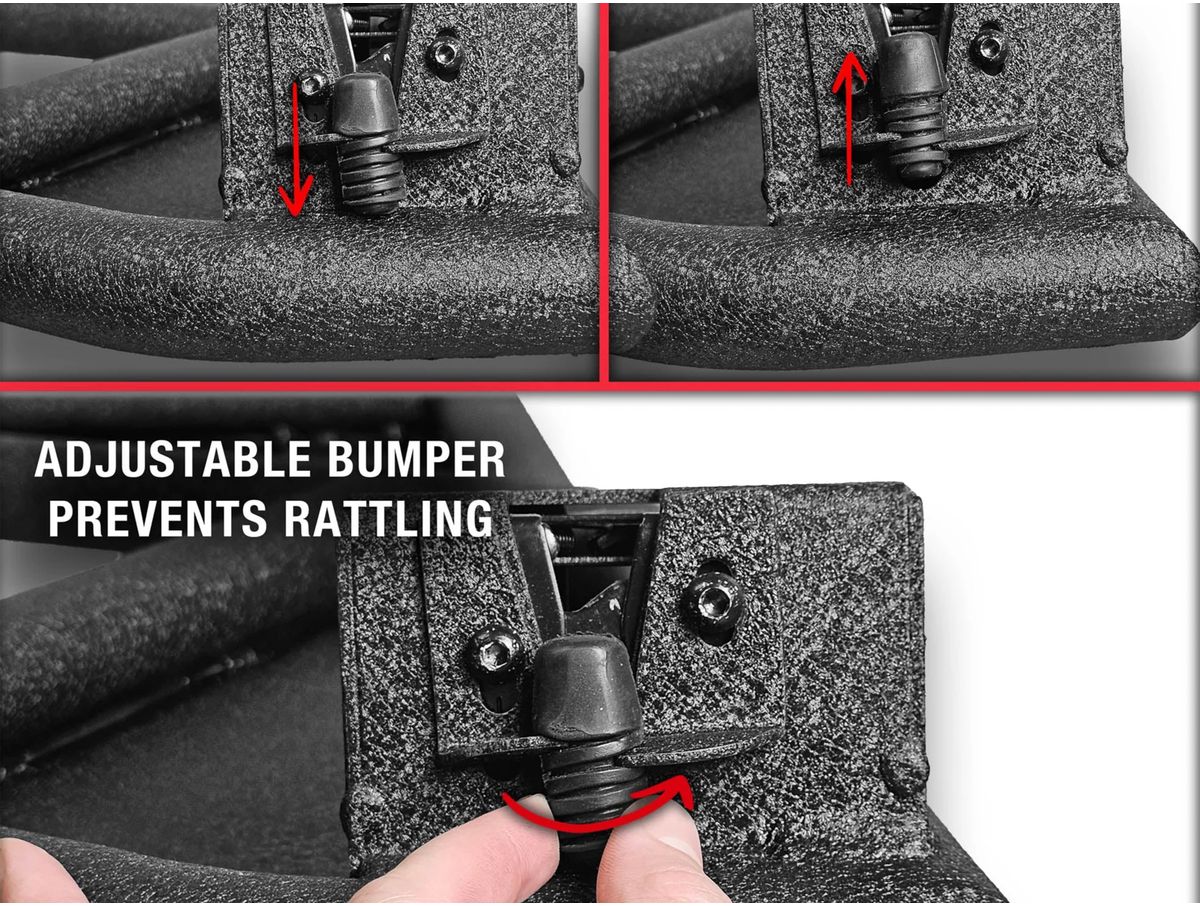 ADJUSTABLE BUMPER PREVENTS RATTLING