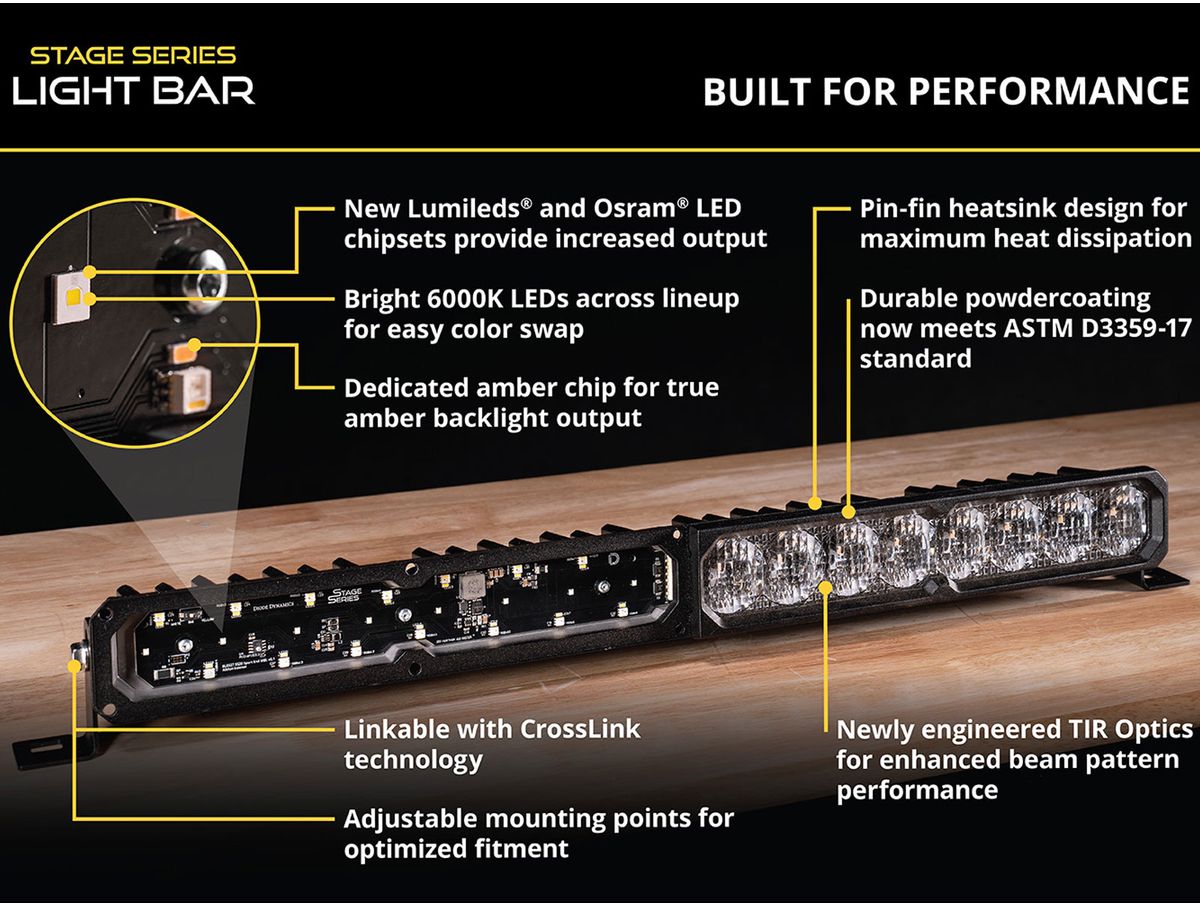 STAGE SERIES
LIGHT BAR

BUILT FOR PERFORMANCE

New Lumileds® and Osram® LED chipsets provide increased output

Bright 6000K LEDs across lineup for easy color swap

Dedicated amber chip for true amber backlight output

Pin-fin heatsink design for maximum heat dissipation

Durable powdercoating now meets ASTM D3359-17 standard

DIODE DYNAMICS

STAGE SERIES

Linkable with CrossLink technology

Adjustable mounting points for optimized fitment

Newly engineered TIR Optics for enhanced beam pattern performance