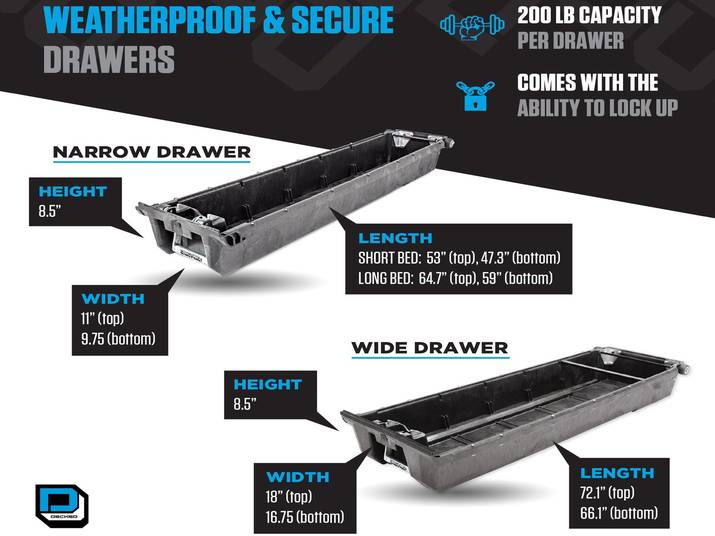 WEATHERPROOF & SECURE DRAWERS

200 LB CAPACITY PER DRAWER

COMES WITH THE ABILITY TO LOCK UP

NARROW DRAWER

HEIGHT
8.5"

LENGTH
SHORT BED: 53" (top), 47.3" (bottom)
LONG BED: 64.7" (top), 59" (bottom)

WIDTH
11" (top)
9.75 (bottom)

WIDE DRAWER

HEIGHT
8.5"

WIDTH
18" (top)
16.75 (bottom)

LENGTH
72.1" (top)
66.1" (bottom)

DECKED