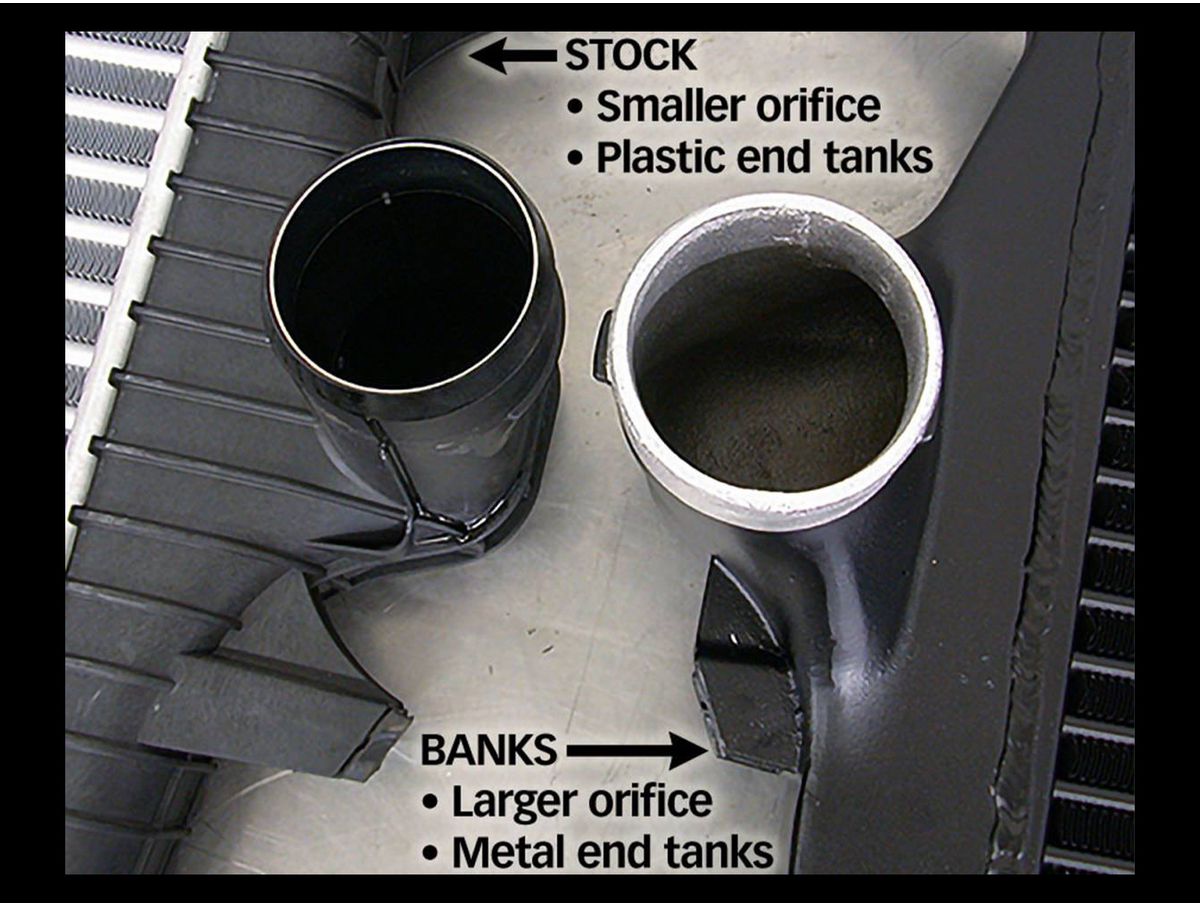 STOCK
• Smaller orifice
• Plastic end tanks

BANKS
• Larger orifice
• Metal end tanks