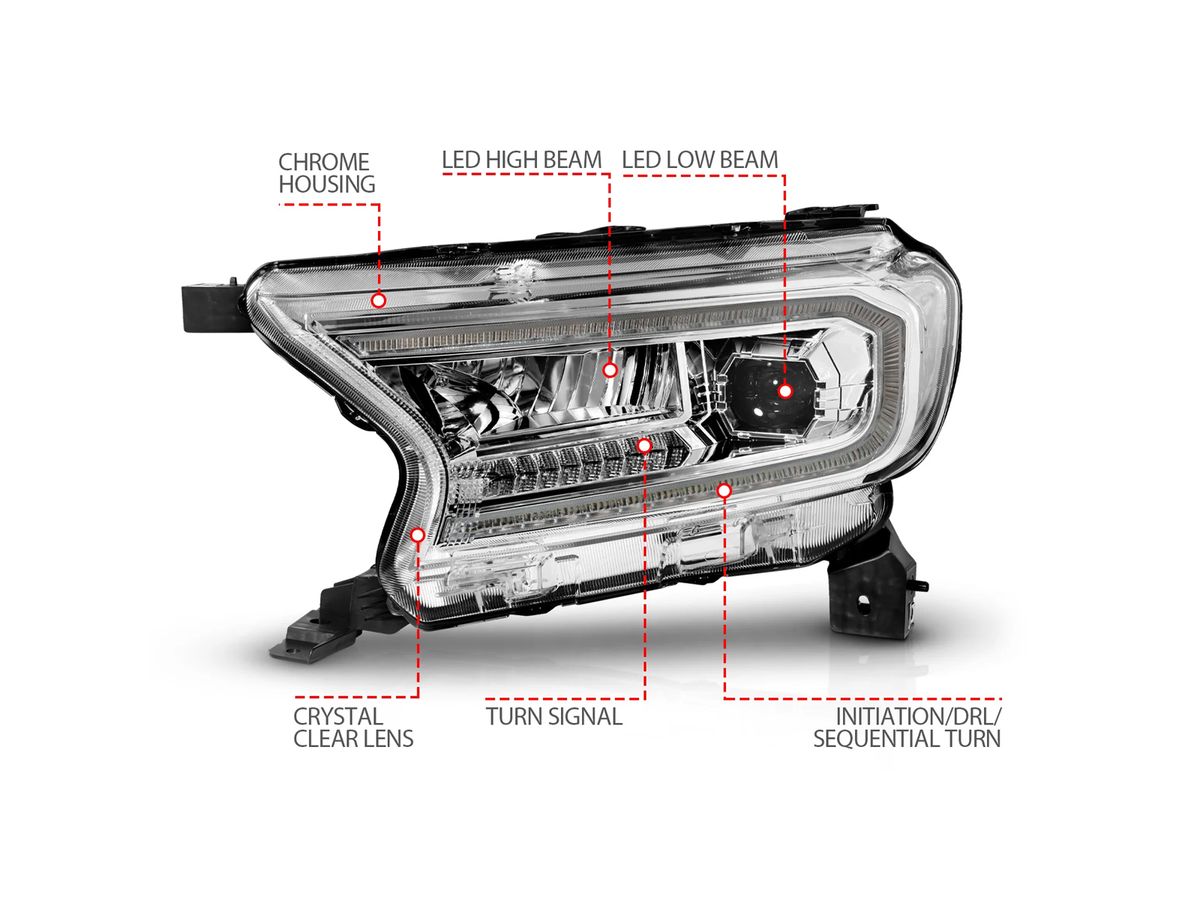 CHROME HOUSING

LED HIGH BEAM

LED LOW BEAM

CRYSTAL CLEAR LENS

TURN SIGNAL

INITIATION/DRL/ SEQUENTIAL TURN