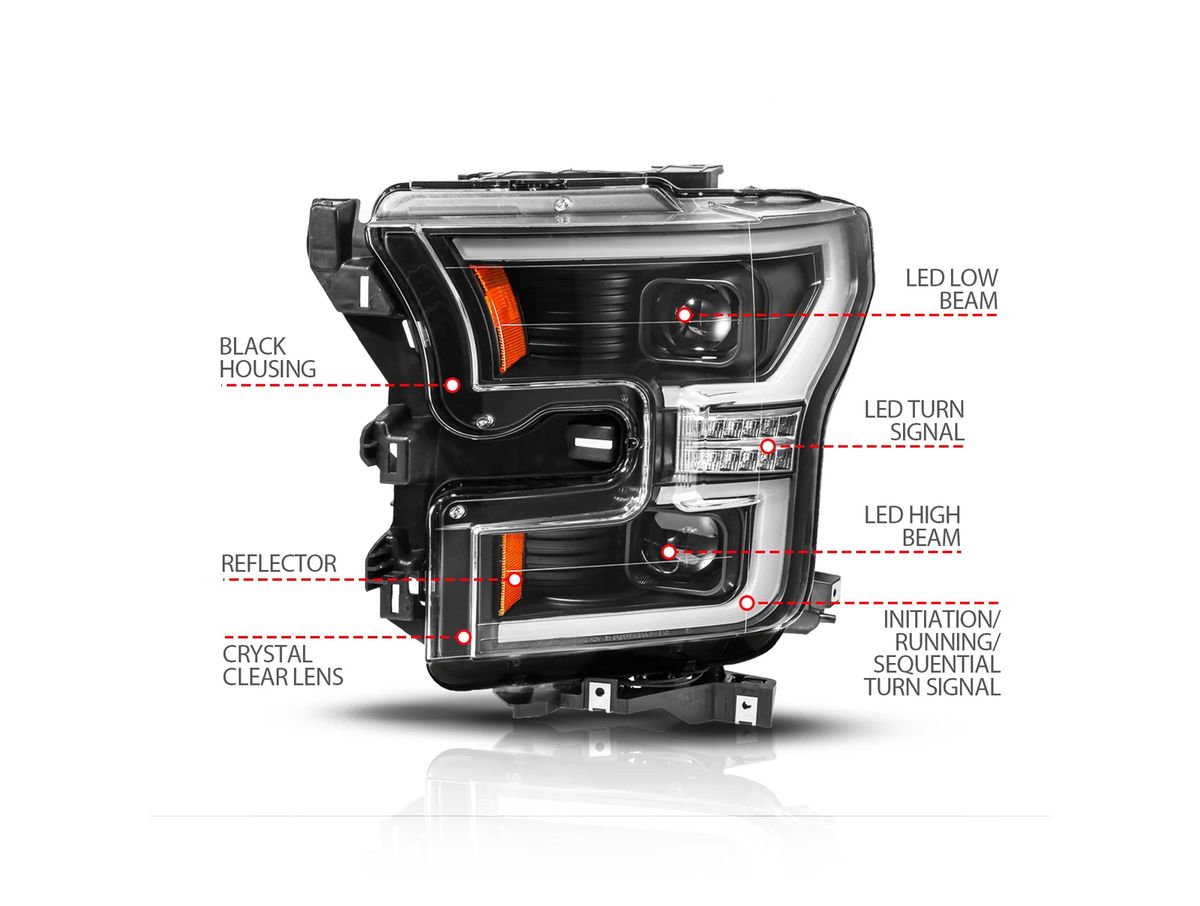 BLACK HOUSING

REFLECTOR

CRYSTAL CLEAR LENS

LED LOW BEAM

LED TURN SIGNAL

LED HIGH BEAM

INITIATION/ RUNNING/ SEQUENTIAL TURN SIGNAL