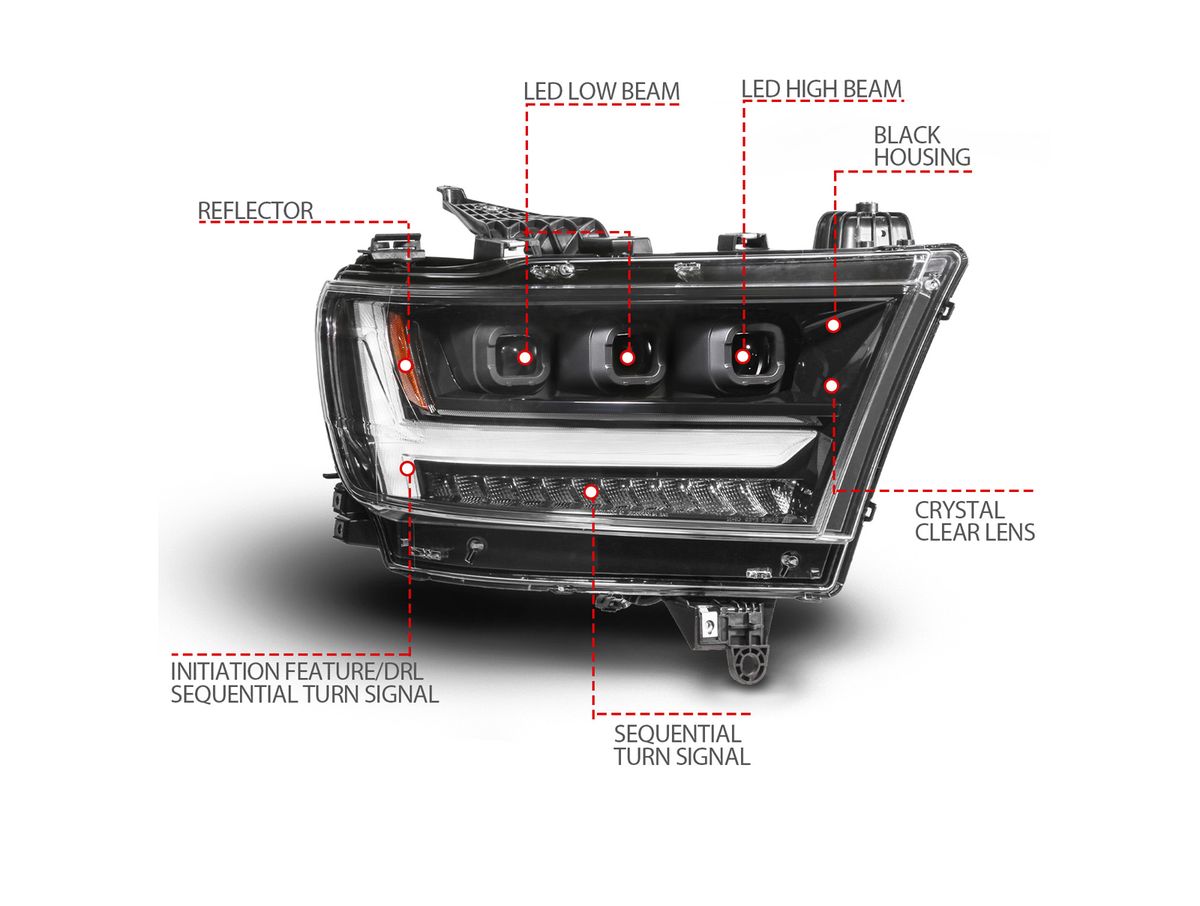 LED LOW BEAM

LED HIGH BEAM

BLACK HOUSING

REFLECTOR

CRYSTAL CLEAR LENS

INITIATION FEATURE/DRL SEQUENTIAL TURN SIGNAL

SEQUENTIAL TURN SIGNAL