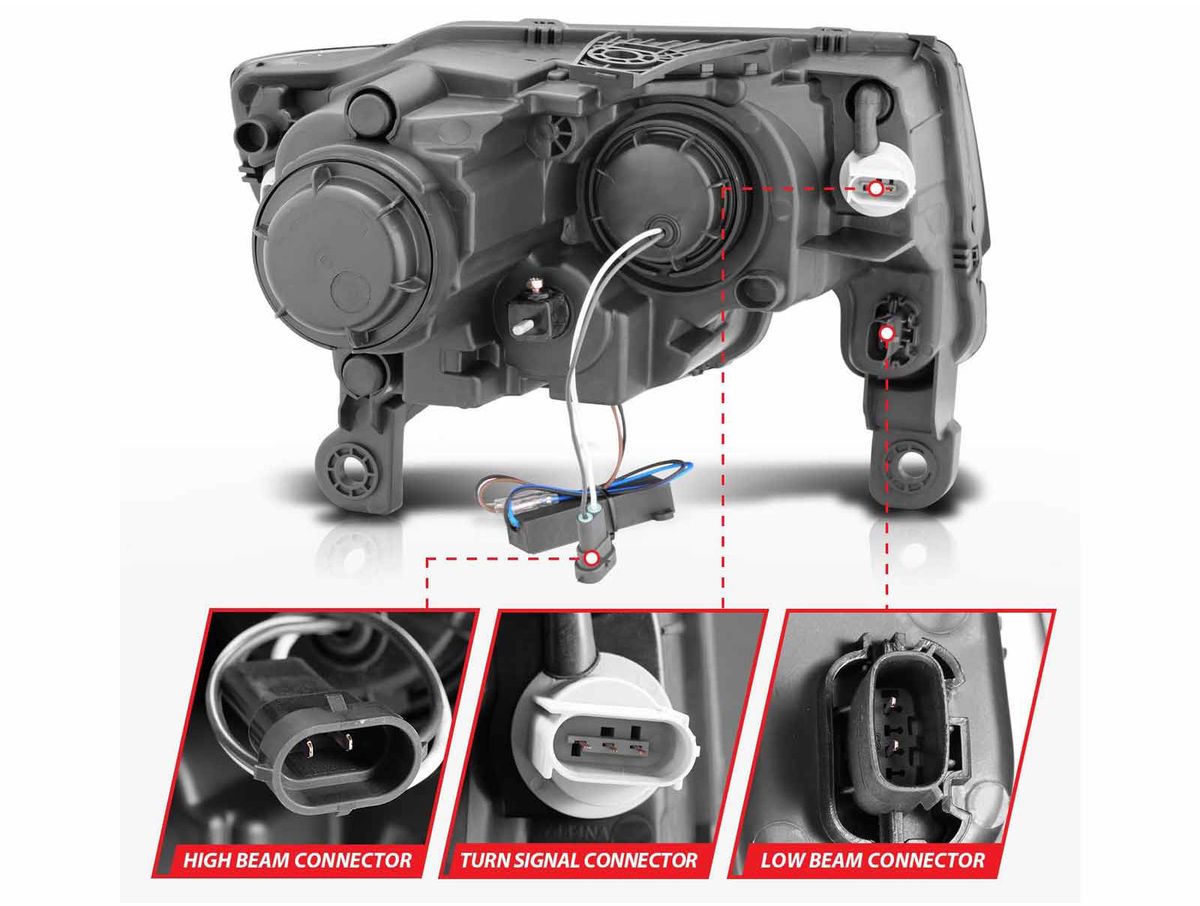 HIGH BEAM CONNECTOR

TURN SIGNAL CONNECTOR

LOW BEAM CONNECTOR