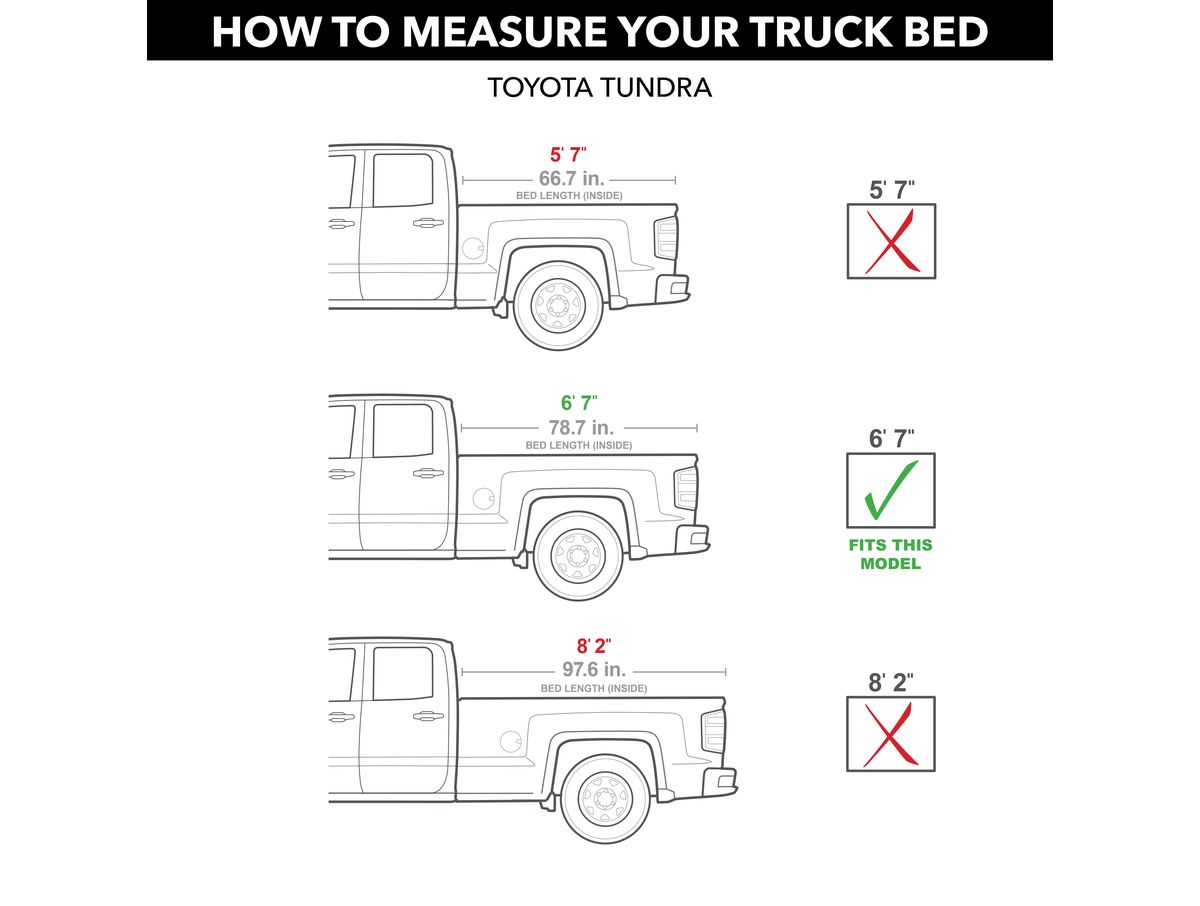 HOW TO MEASURE YOUR TRUCK BED

TOYOTA TUNDRA

5' 7"
66.7 in.
BED LENGTH (INSIDE)

5' 7"

6' 7"
78.7 in.
BED LENGTH (INSIDE)

6' 7"

FITS THIS MODEL

8' 2"
97.6 in.
BED LENGTH (INSIDE)

8' 2"