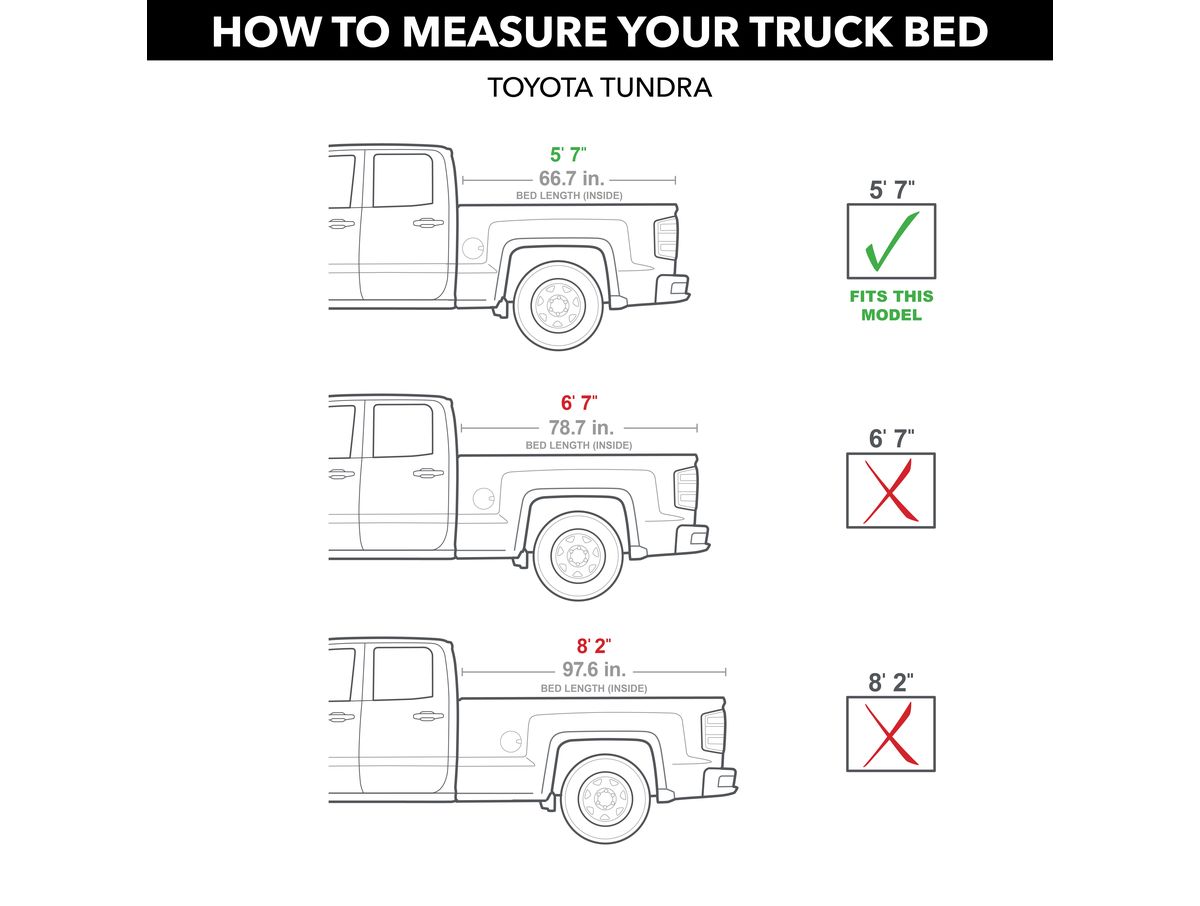 HOW TO MEASURE YOUR TRUCK BED

TOYOTA TUNDRA

5' 7"
66.7 in.
BED LENGTH (INSIDE)

5' 7"

FITS THIS MODEL

6' 7"
78.7 in.
BED LENGTH (INSIDE)

6' 7"

8' 2"
97.6 in.
BED LENGTH (INSIDE)

8' 2"