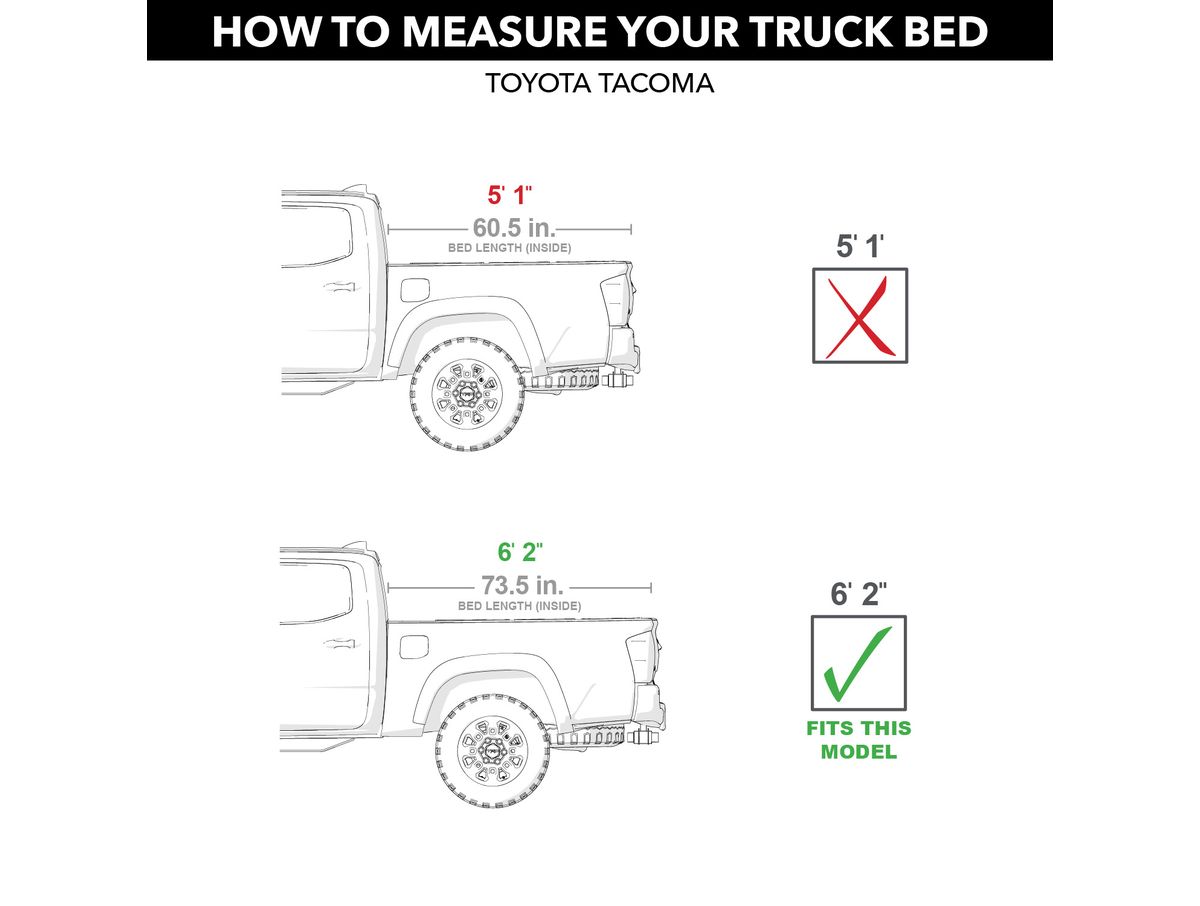 HOW TO MEASURE YOUR TRUCK BED

TOYOTA TACOMA

5' 1"

60.5 in.
BED LENGTH (INSIDE)

5' 1'

6' 2"

73.5 in.
BED LENGTH (INSIDE)

6' 2"

FITS THIS MODEL