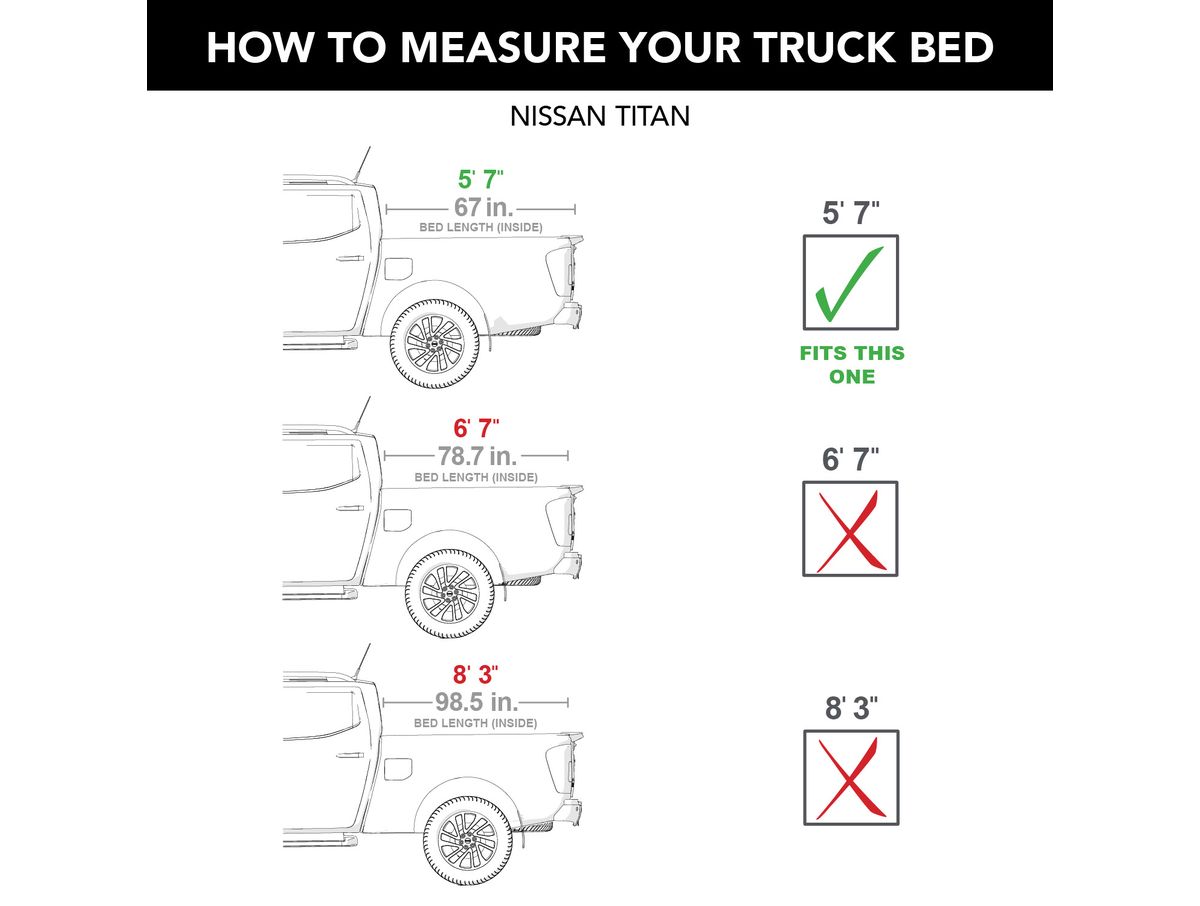 HOW TO MEASURE YOUR TRUCK BED

NISSAN TITAN

5' 7"
67 in.
BED LENGTH (INSIDE)

5' 7"

FITS THIS ONE

6' 7"
78.7 in.
BED LENGTH (INSIDE)

6' 7"

8' 3"
98.5 in.
BED LENGTH (INSIDE)

8' 3"