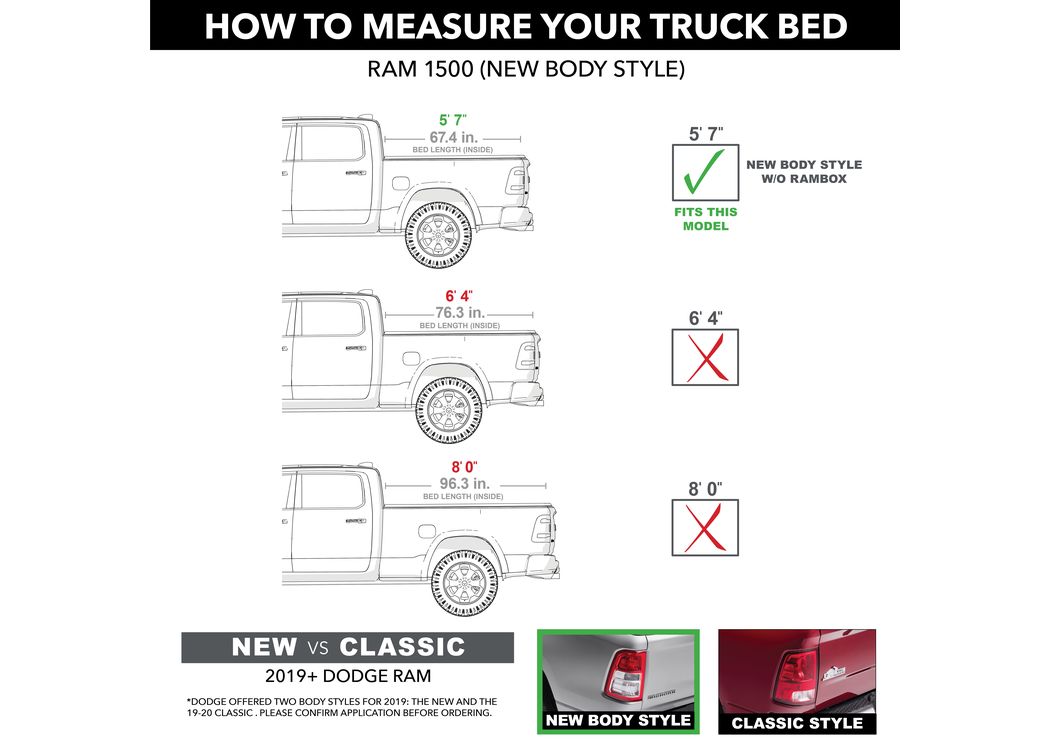 HOW TO MEASURE YOUR TRUCK BED

RAM 1500 (NEW BODY STYLE)

5' 7"
67.4 in.
BED LENGTH (INSIDE)

5' 7"

NEW BODY STYLE W/O RAMBOX

FITS THIS MODEL

6' 4"
76.3 in.
BED LENGTH (INSIDE)

6' 4"

8' 0"
96.3 in.
BED LENGTH (INSIDE)

8' 0"

NEW VS CLASSIC

2019+ DODGE RAM

*DODGE OFFERED TWO BODY STYLES FOR 2019: THE NEW AND THE 19-20 CLASSIC . PLEASE CONFIRM APPLICATION BEFORE ORDERING.

NEW BODY STYLE

CLASSIC STYLE