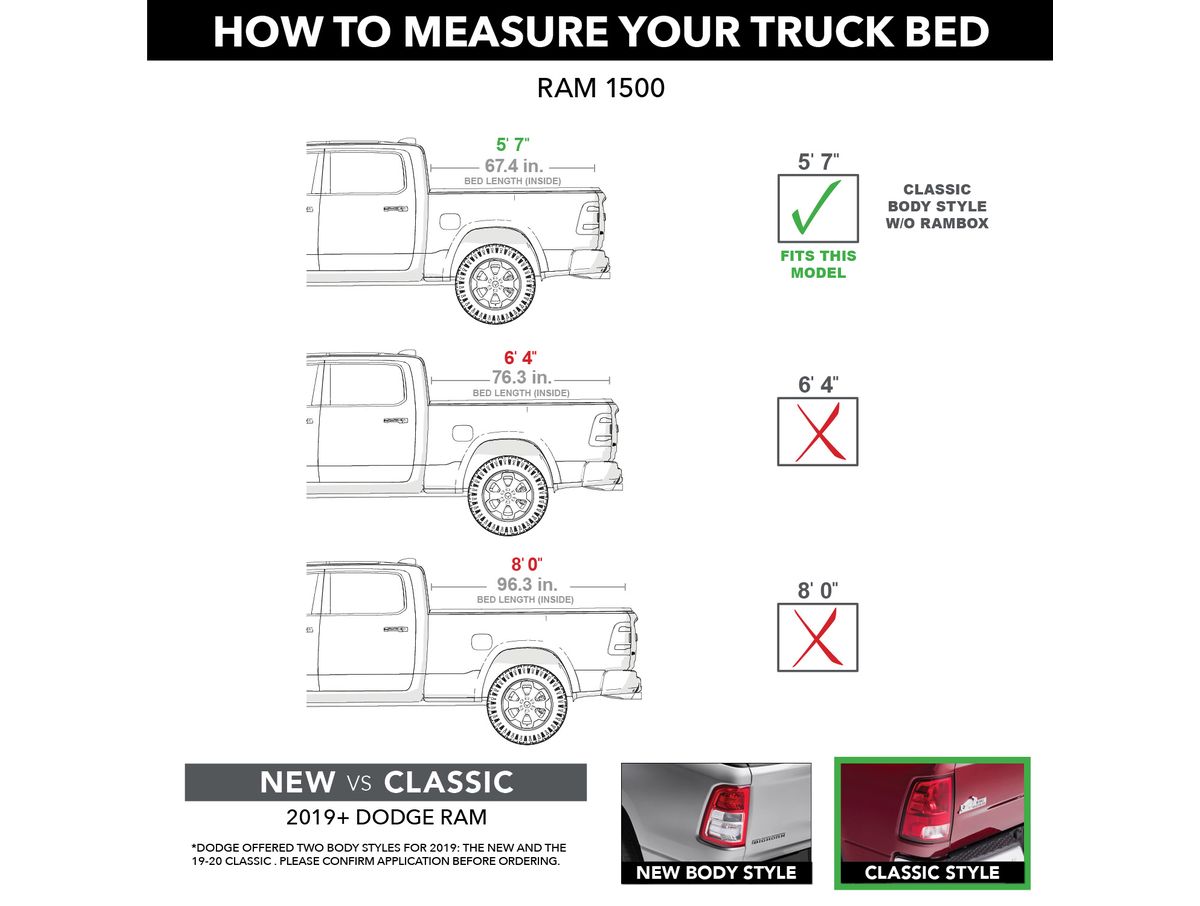 HOW TO MEASURE YOUR TRUCK BED

RAM 1500

5' 7"
67.4 in.
BED LENGTH (INSIDE)

5' 7"

FITS THIS MODEL

CLASSIC BODY STYLE W/O RAMBOX

6' 4"
76.3 in.
BED LENGTH (INSIDE)

6' 4"

8' 0"
96.3 in.
BED LENGTH (INSIDE)

8' 0"

NEW VS CLASSIC

2019+ DODGE RAM

*DODGE OFFERED TWO BODY STYLES FOR 2019: THE NEW AND THE 19-20 CLASSIC . PLEASE CONFIRM APPLICATION BEFORE ORDERING.

NEW BODY STYLE

CLASSIC STYLE