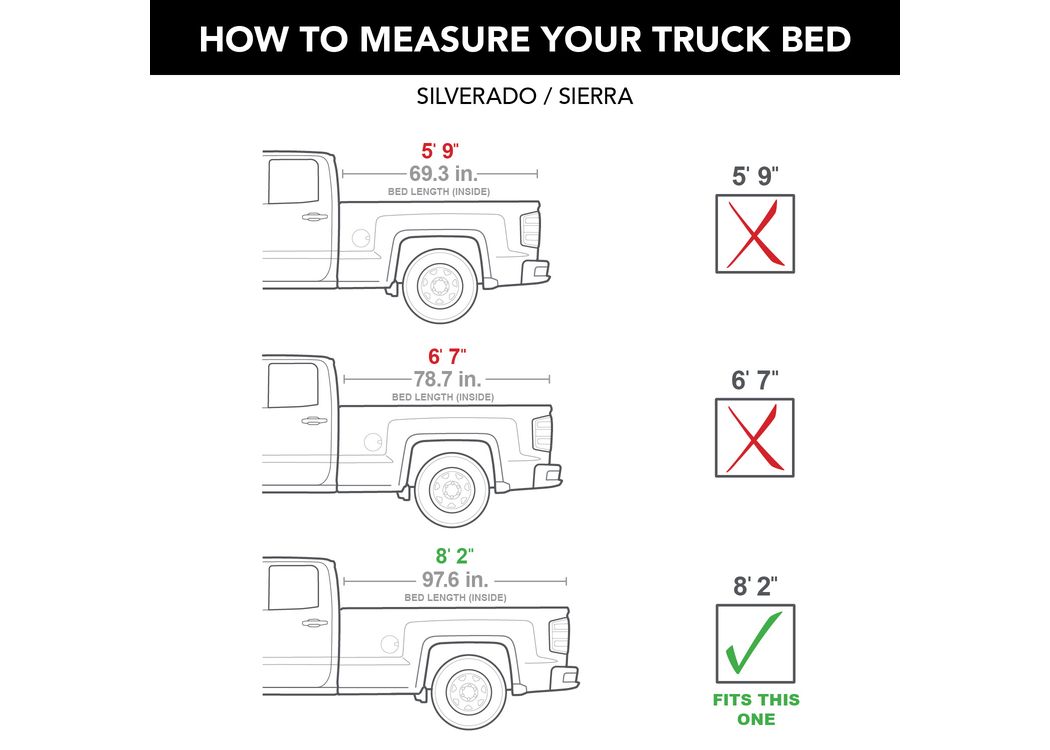 HOW TO MEASURE YOUR TRUCK BED

SILVERADO / SIERRA

5' 9"
69.3 in.
BED LENGTH (INSIDE)

5' 9"

6' 7"
78.7 in.
BED LENGTH (INSIDE)

6' 7"

8' 2"
97.6 in.
BED LENGTH (INSIDE)

8' 2"

FITS THIS ONE