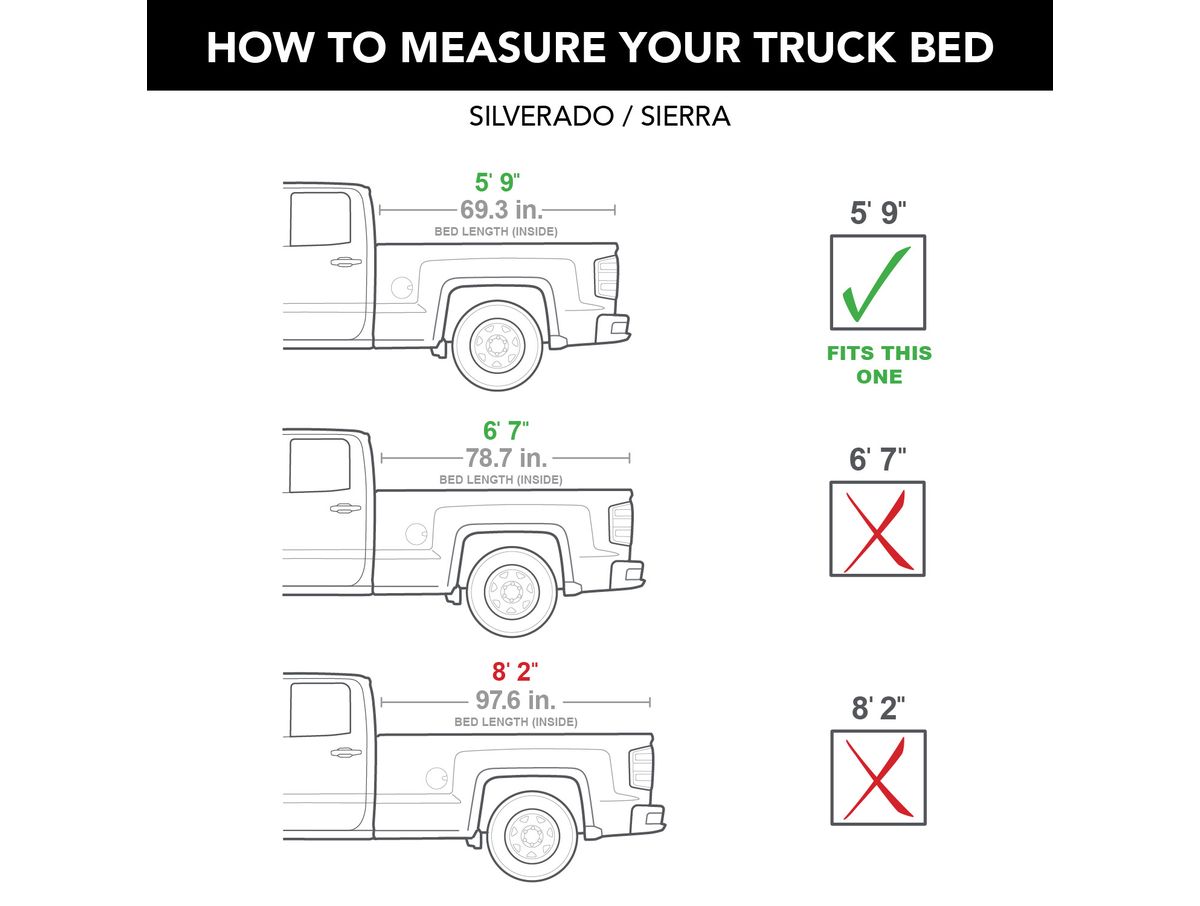 HOW TO MEASURE YOUR TRUCK BED

SILVERADO / SIERRA

5' 9"
69.3 in.
BED LENGTH (INSIDE)

5' 9"

FITS THIS ONE

6' 7"
78.7 in.
BED LENGTH (INSIDE)

6' 7"

8' 2"
97.6 in.
BED LENGTH (INSIDE)

8' 2"