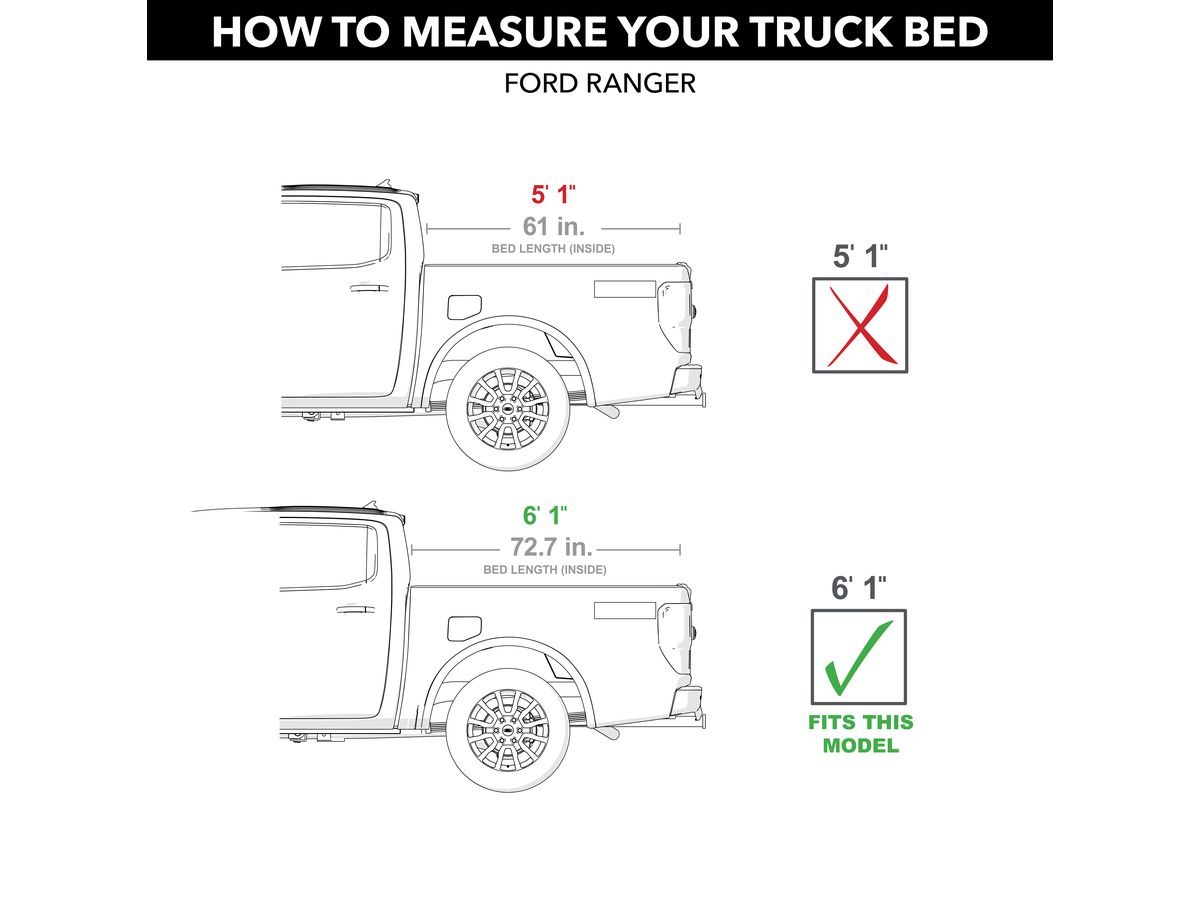 HOW TO MEASURE YOUR TRUCK BED

FORD RANGER

5' 1"
61 in.
BED LENGTH (INSIDE)

5' 1"

6' 1"
72.7 in.
BED LENGTH (INSIDE)

6' 1"

FITS THIS MODEL