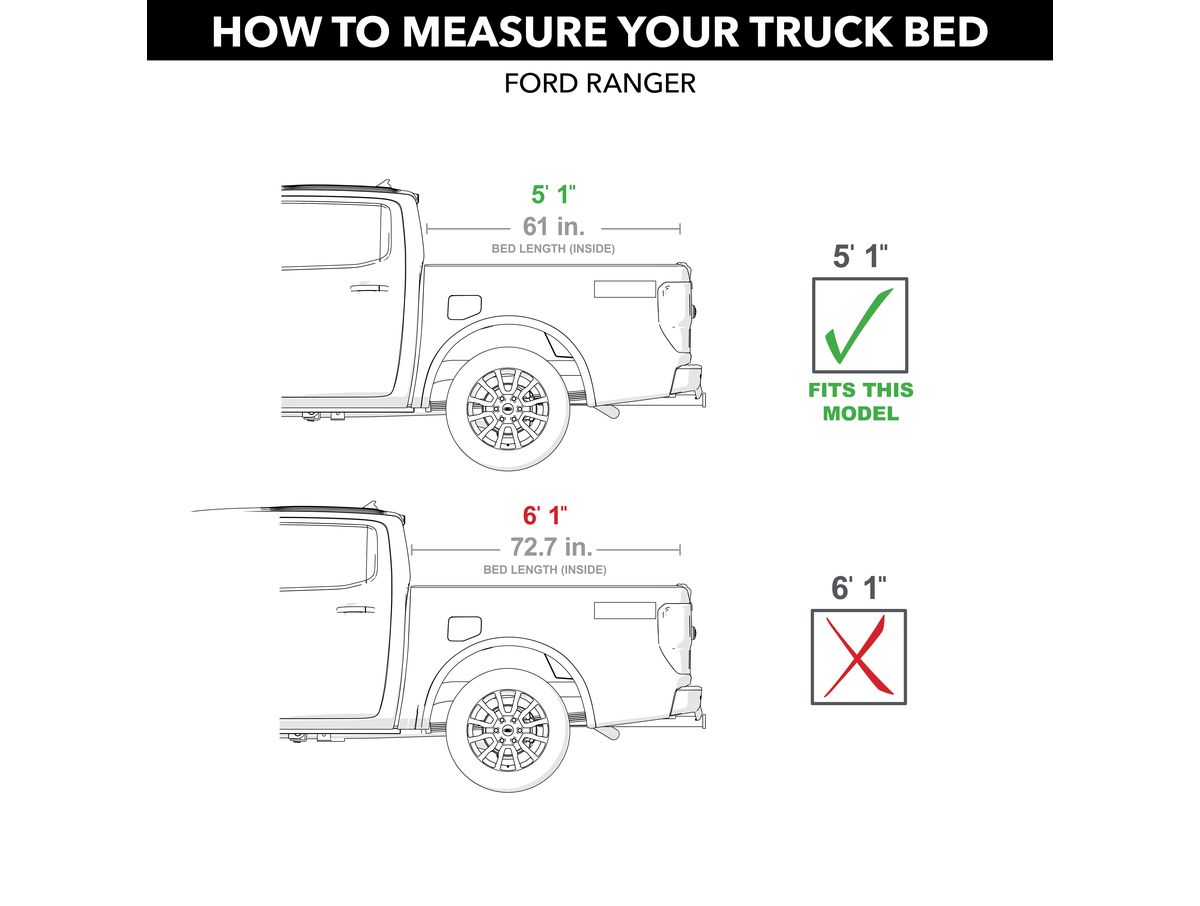 HOW TO MEASURE YOUR TRUCK BED

FORD RANGER

5' 1"
61 in.
BED LENGTH (INSIDE)

5' 1"

FITS THIS MODEL

6' 1"
72.7 in.
BED LENGTH (INSIDE)

6' 1"