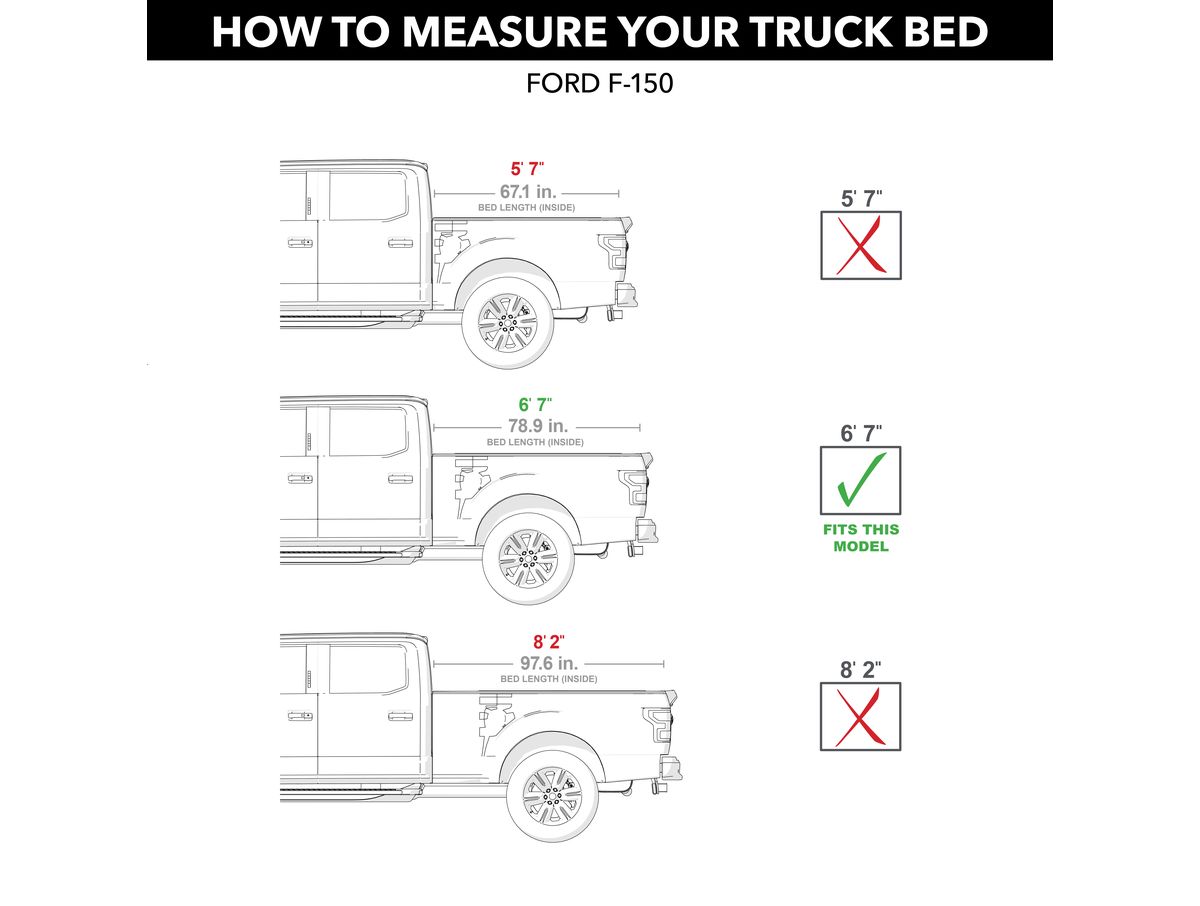 HOW TO MEASURE YOUR TRUCK BED

FORD F-150

5' 7"
67.1 in.
BED LENGTH (INSIDE)

5' 7"

6' 7"
78.9 in.
BED LENGTH (INSIDE)

6' 7"

FITS THIS MODEL

8' 2"
97.6 in.
BED LENGTH (INSIDE)

8' 2"