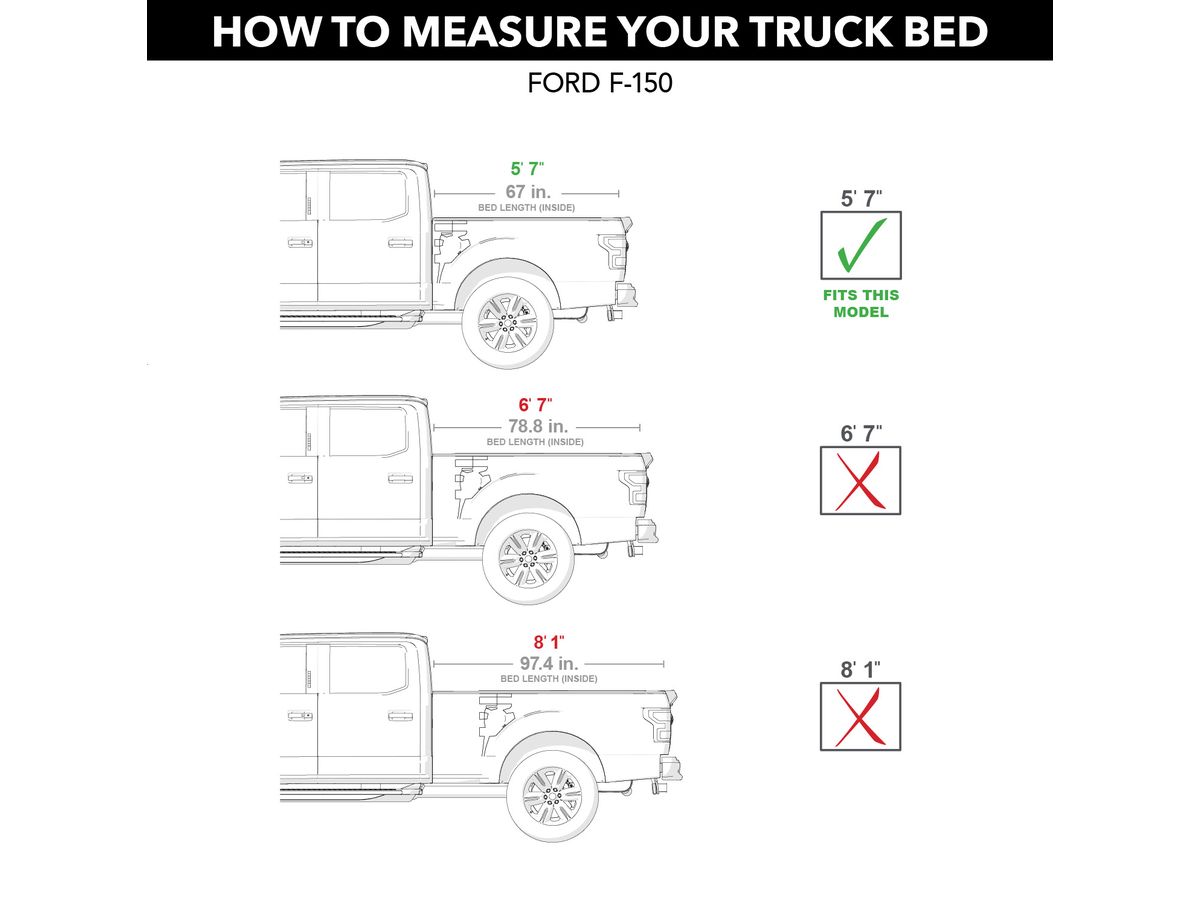 HOW TO MEASURE YOUR TRUCK BED

FORD F-150

5' 7"
67 in.
BED LENGTH (INSIDE)

5' 7"

FITS THIS MODEL

6' 7"
78.8 in.
BED LENGTH (INSIDE)

6' 7"

8' 1"
97.4 in.
BED LENGTH (INSIDE)

8' 1"