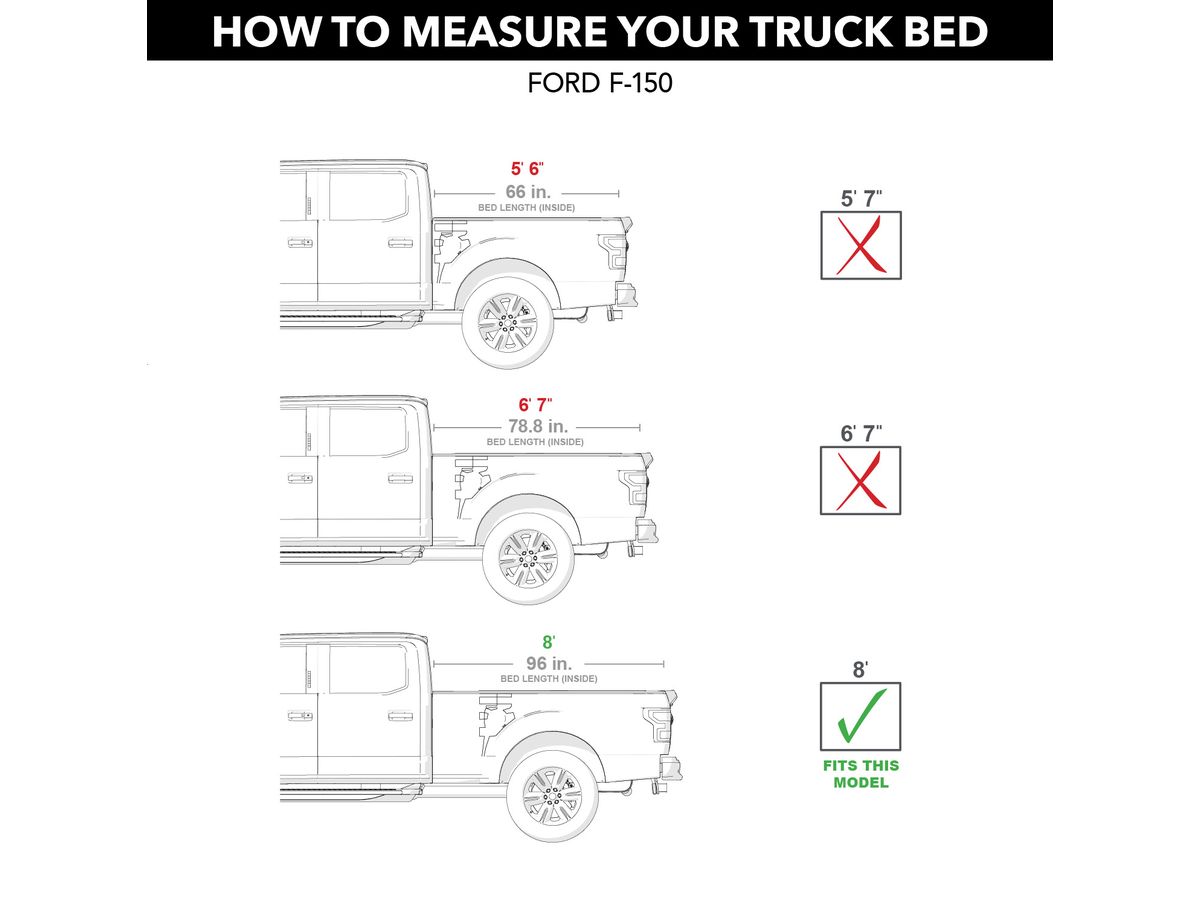 HOW TO MEASURE YOUR TRUCK BED

FORD F-150

5' 6"
66 in.
BED LENGTH (INSIDE)

5' 7"

6' 7"
78.8 in.
BED LENGTH (INSIDE)

6' 7"

8'
96 in.
BED LENGTH (INSIDE)

8'

FITS THIS MODEL