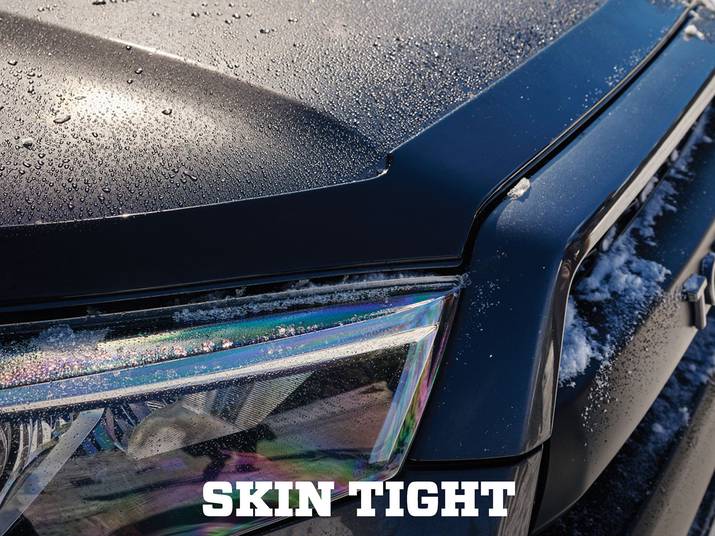 SKIN TIGHT