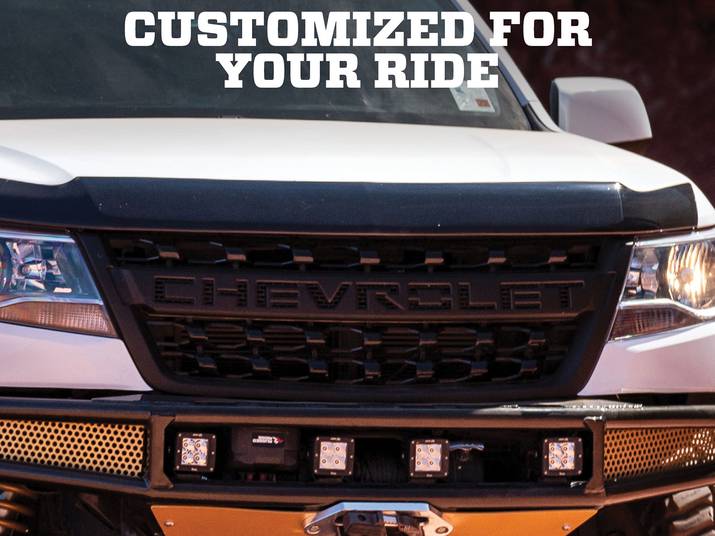 CUSTOMIZED FOR YOUR RIDE

CHEVROLET