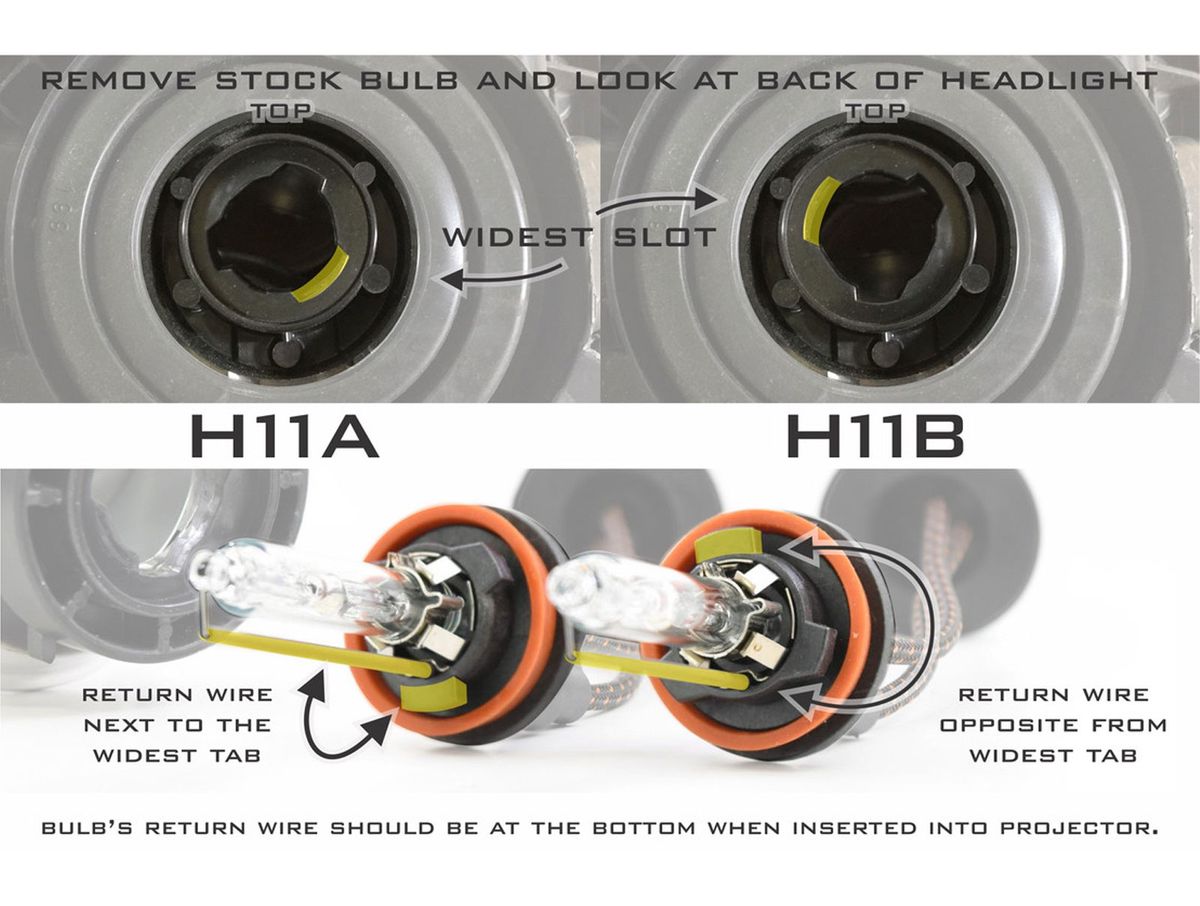 REMOVE STOCK BULB AND LOOK AT BACK OF HEADLIGHT

TOP

TOP

WIDEST SLOT

H11A

H11B

RETURN WIRE NEXT TO THE WIDEST TAB

RETURN WIRE OPPOSITE FROM WIDEST TAB

BULB'S RETURN WIRE SHOULD BE AT THE BOTTOM WHEN INSERTED INTO PROJECTOR.