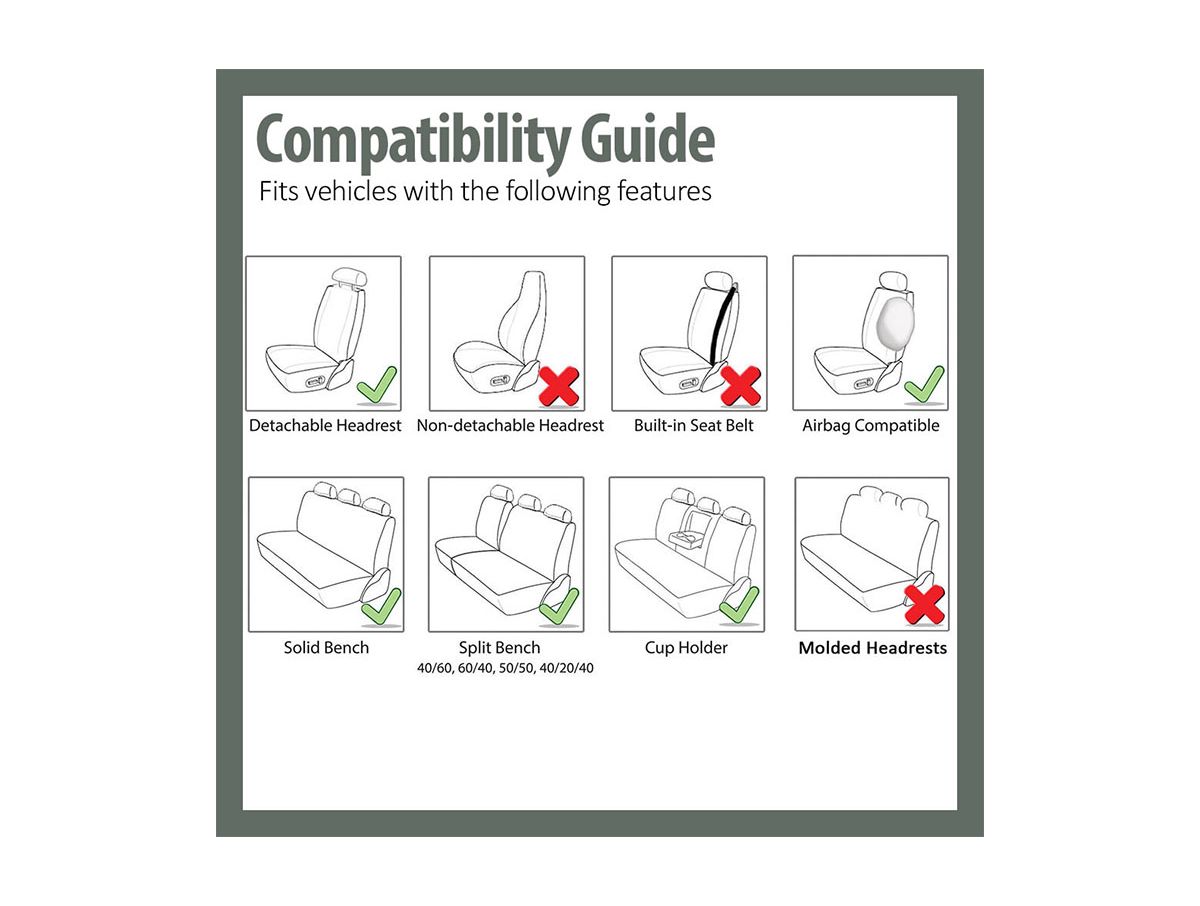 Compatibility Guide

Fits vehicles with the following features

Detachable Headrest

Non-detachable Headrest

Built-in Seat Belt

Airbag Compatible

Solid Bench

Split Bench
40/60, 60/40, 50/50, 40/20/40

Cup Holder

Molded Headrests